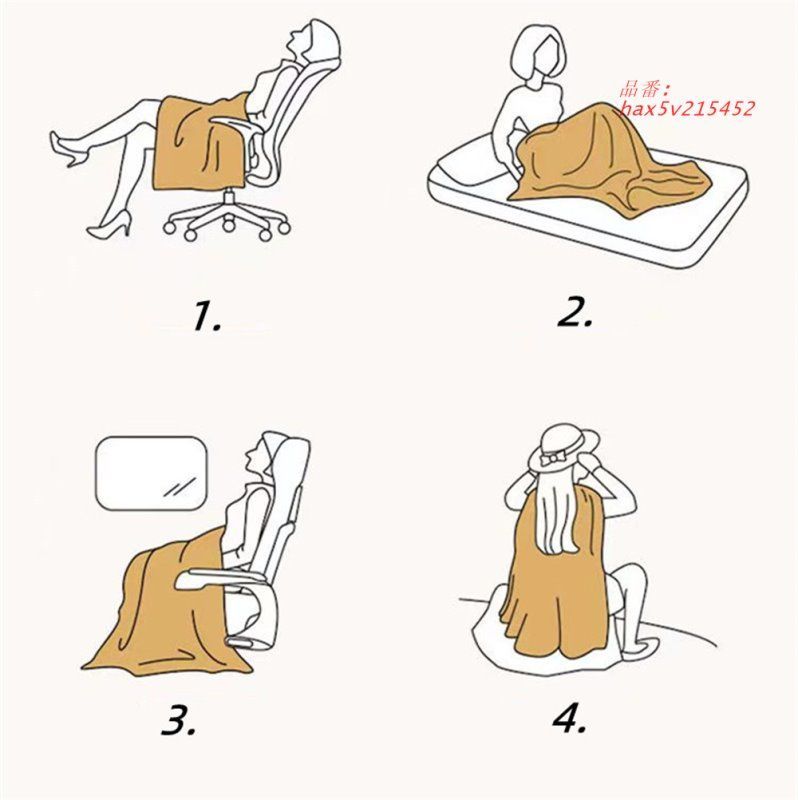 品番:
hax5v215452

1.

2.

3.

4.