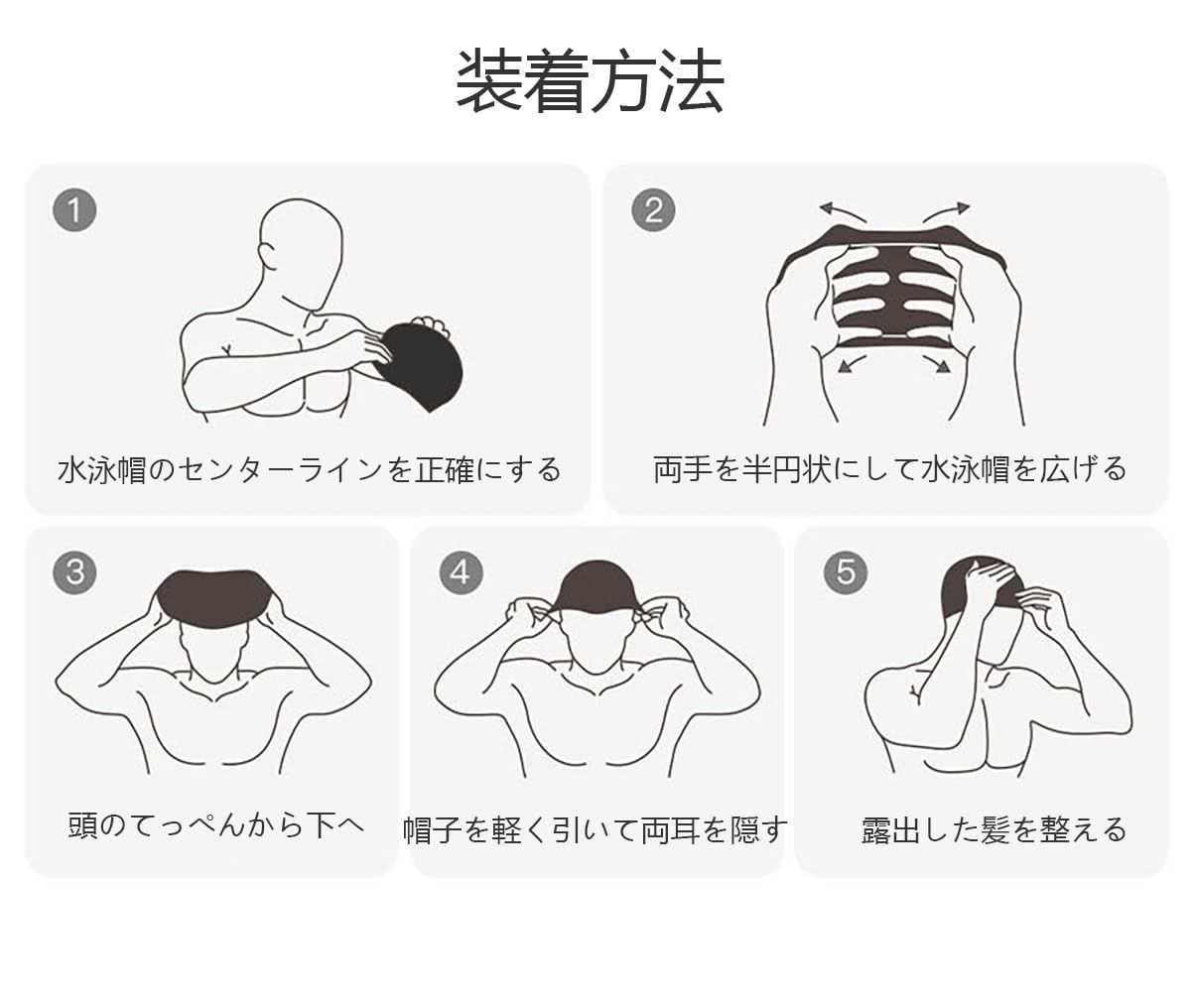 装着方法

1
水泳帽のセンターラインを正確にする

2
両手を半円状にして水泳帽を広げる

3
頭のてっぺんから下へ

4
帽子を軽く引いて両耳を隠す

5
露出した髪を整える