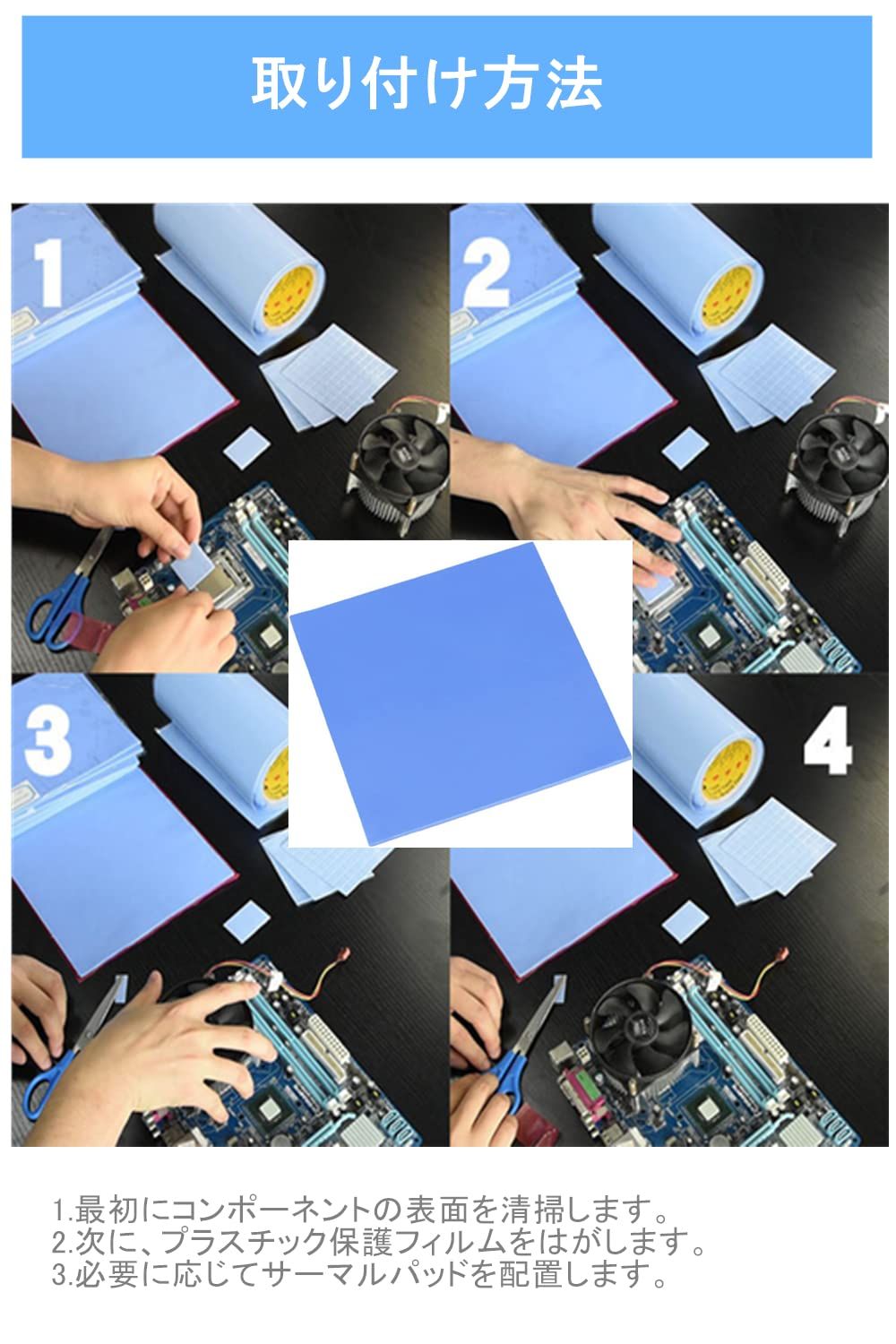 取り付け方法

1

2

3

4

1.最初にコンポーネントの表面を清掃します。
2.次に、プラスチック保護フィルムをはがします。
3.必要に応じてサーマルパッドを配置します。