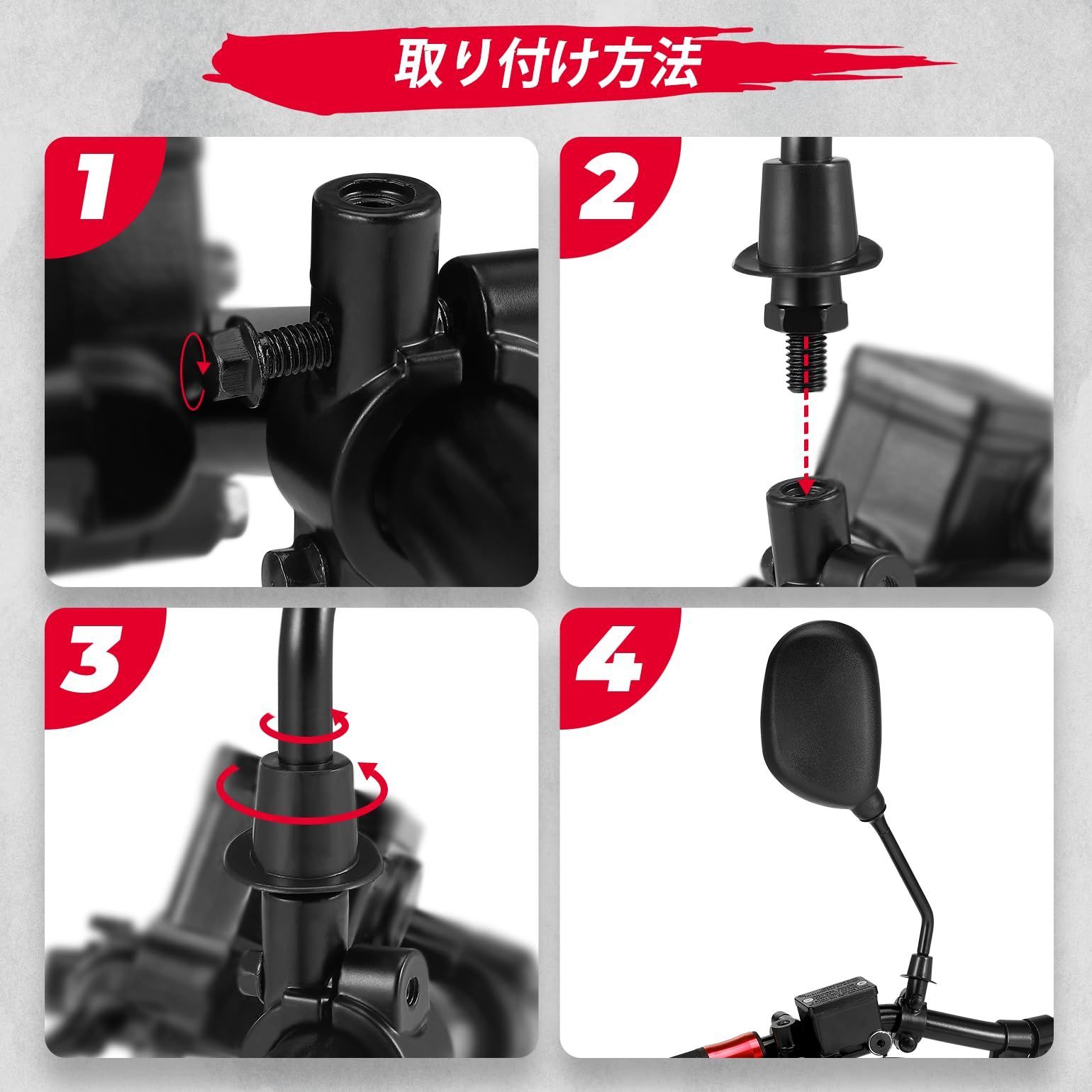 取り付け方法

1

2

3

4