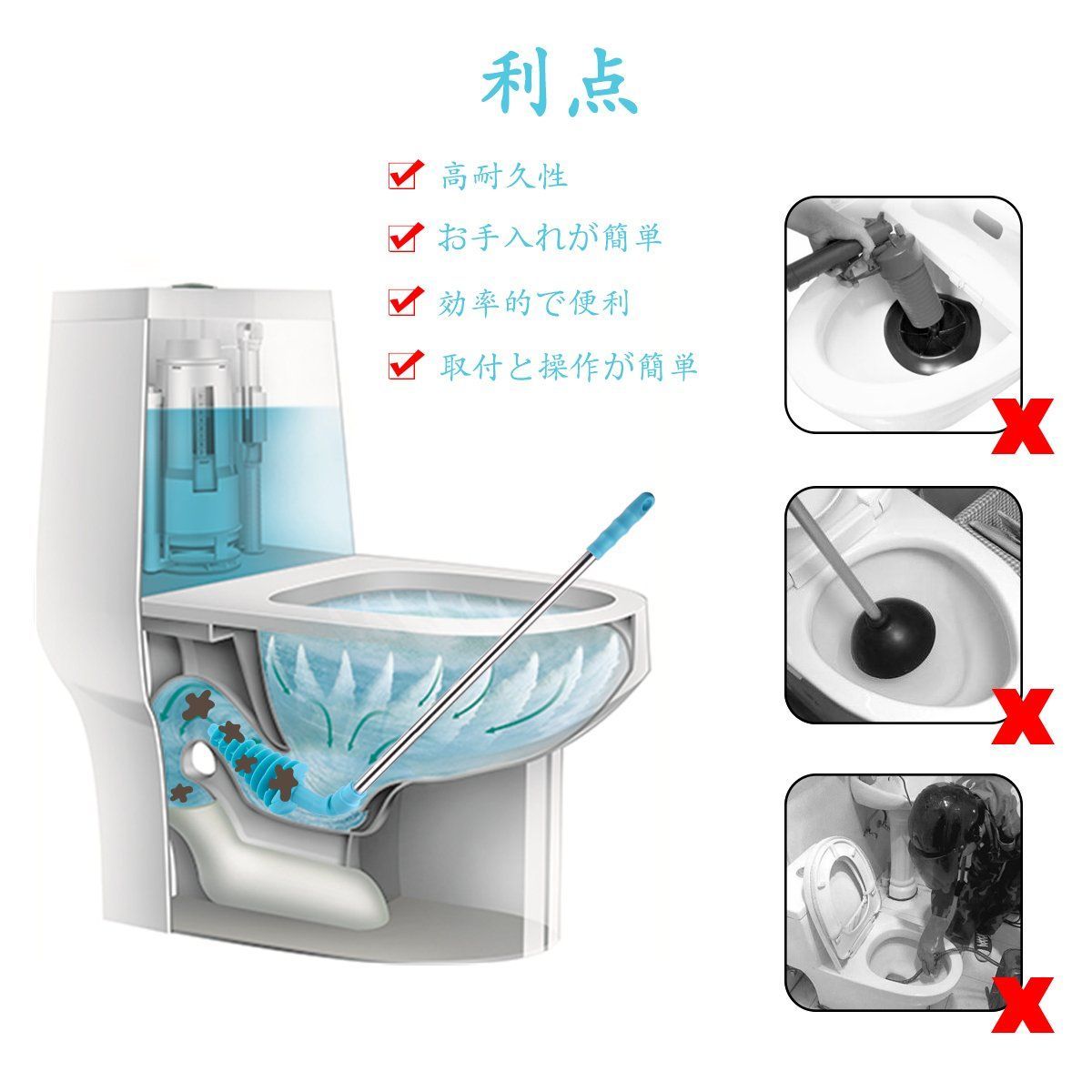 利点

高耐久性

お手入れが簡単

効率的で便利

取付と操作が簡単