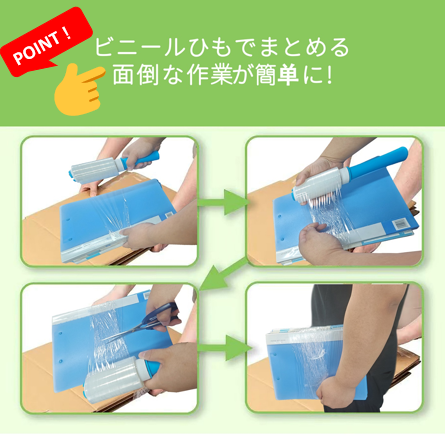 POINT !
ビニールひもでまとめる
面倒な作業が簡単に!