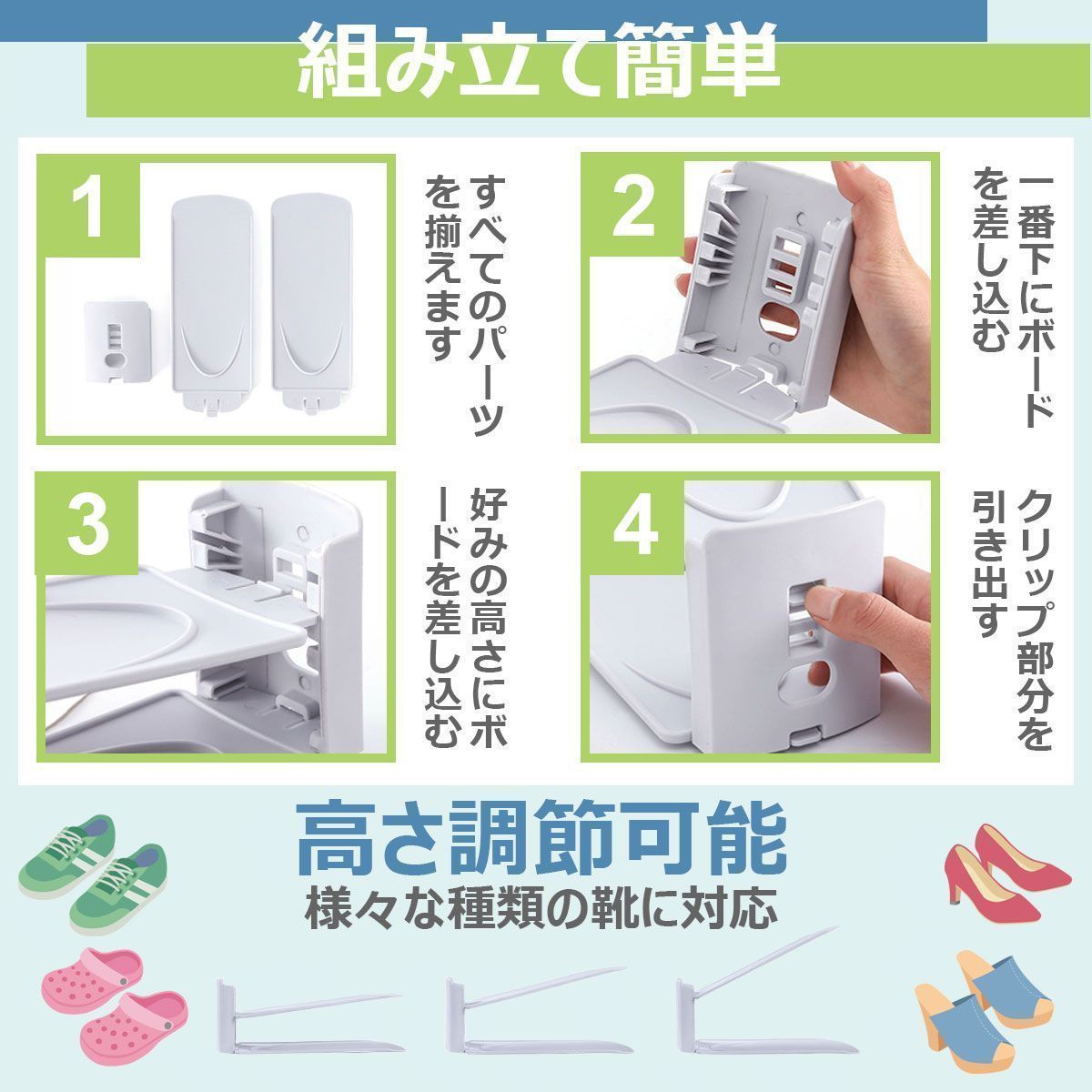 組み立て簡単

1

すべてのパーツを揃えます

2

一番下にボードを差し込む

3

好みの高さにボードを差し込む

4

クリップ部分を引き出す

高さ調節可能
様々な種類の靴に対応