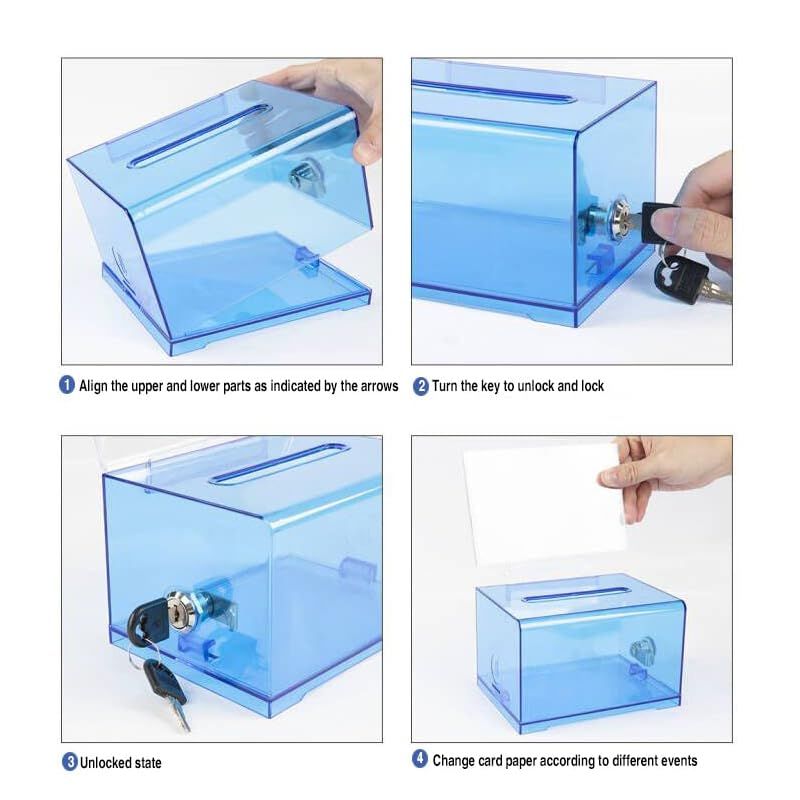 1 Align the upper and lower parts as indicated by the arrows

2 Turn the key to unlock and lock

3 Unlocked state

4 Change card paper according to different events