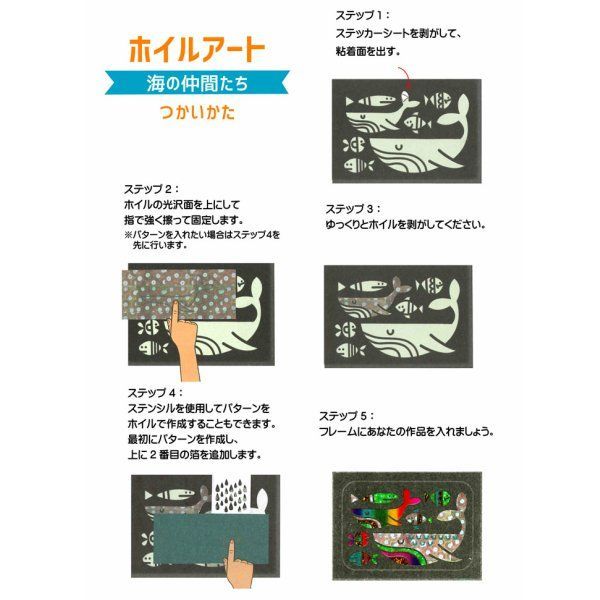 ホイルアート
海の仲間たち
つかいかた

ステップ１：
ステッカーシートを剥がして、
粘着面を出す。

ステップ２：
ホイルの光沢面を上にして
指で強く擦って固定します。
※パターンを入れたい場合はステップ4を先に行います。

ステップ３：
ゆっくりとホイルを剥がしてください。

ステップ４：
ステンシルを使用してパターンを
ホイルで作成することもできます。
最初にパターンを作成し、
上に２番目の箔を追加します。

ステップ５：
フレームにあなたの作品を入れましょう。