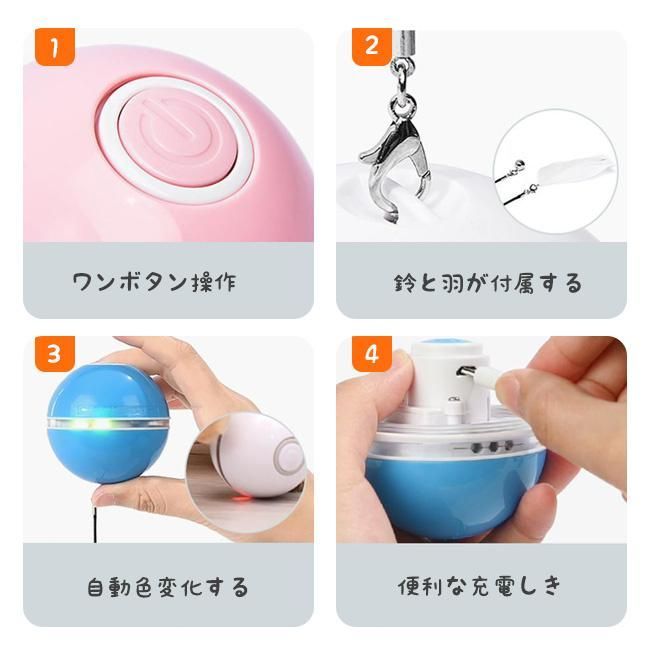 1

ワンボタン操作

2

鈴と羽が付属する

3

自動色変化する

4

便利な充電しき