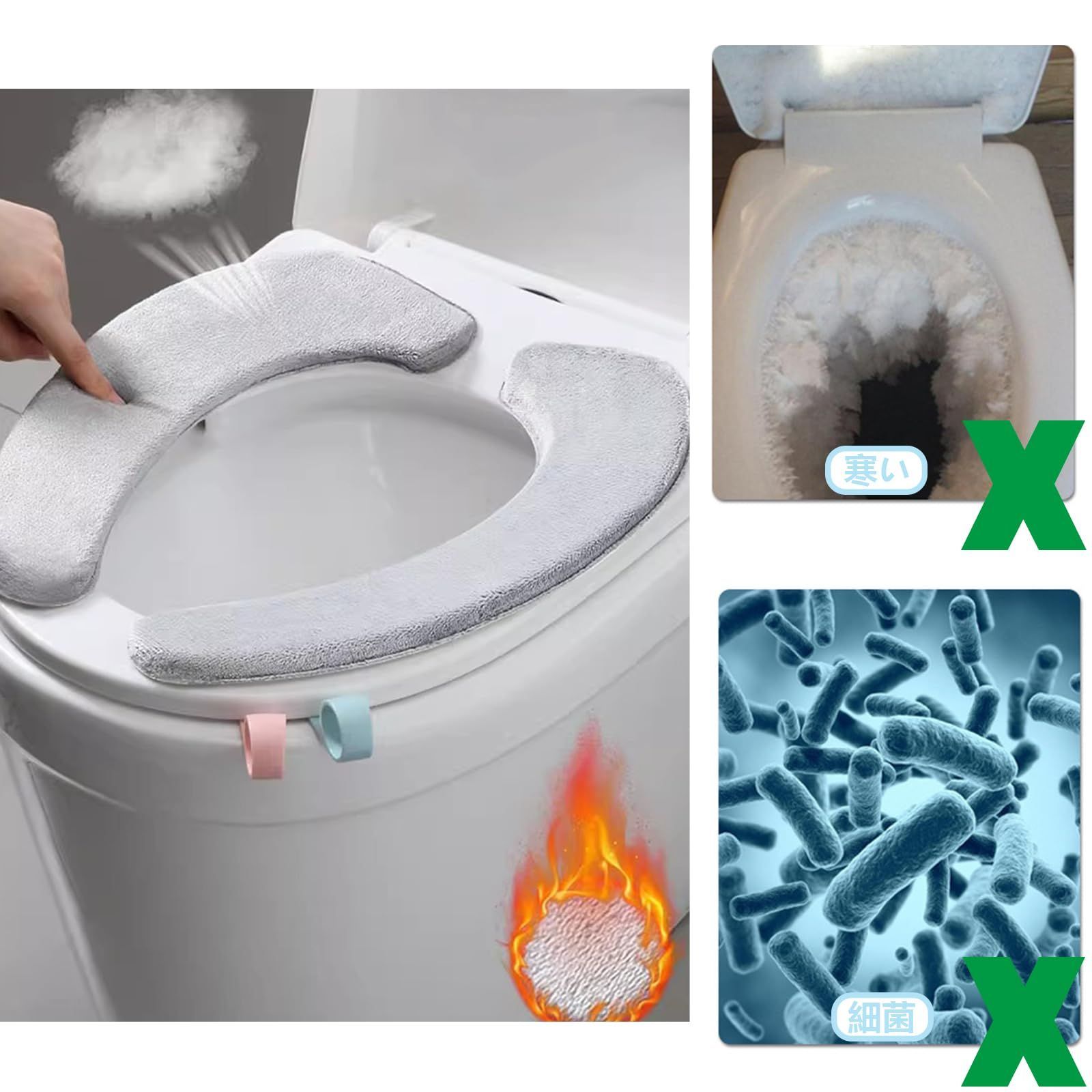 寒い
X

細菌
X