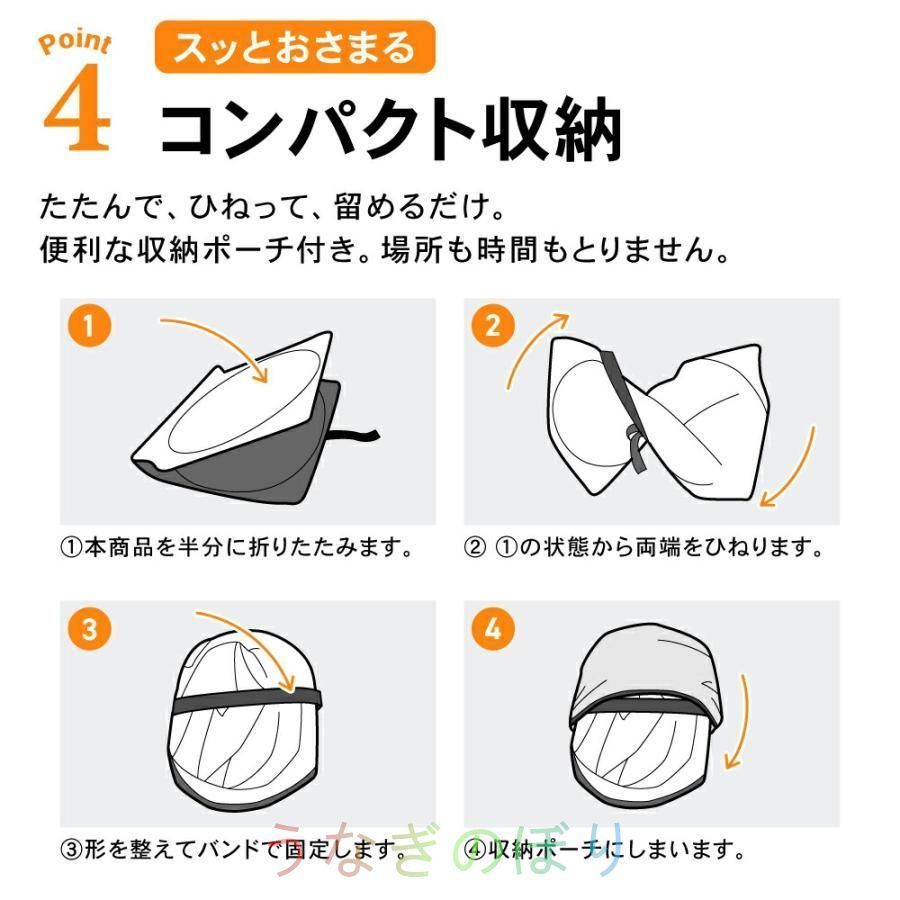 Point 4

スッとおさまる

コンパクト収納

たたんで、ひねって、留めるだけ。
便利な収納ポーチ付き。場所も時間もとりません。

1

①本商品を半分に折りたたみます。

2

② ①の状態から両端をひねります。

3

③形を整えてバンドで固定します。

4

④収納ポーチにしまいます。

うなぎのぼり