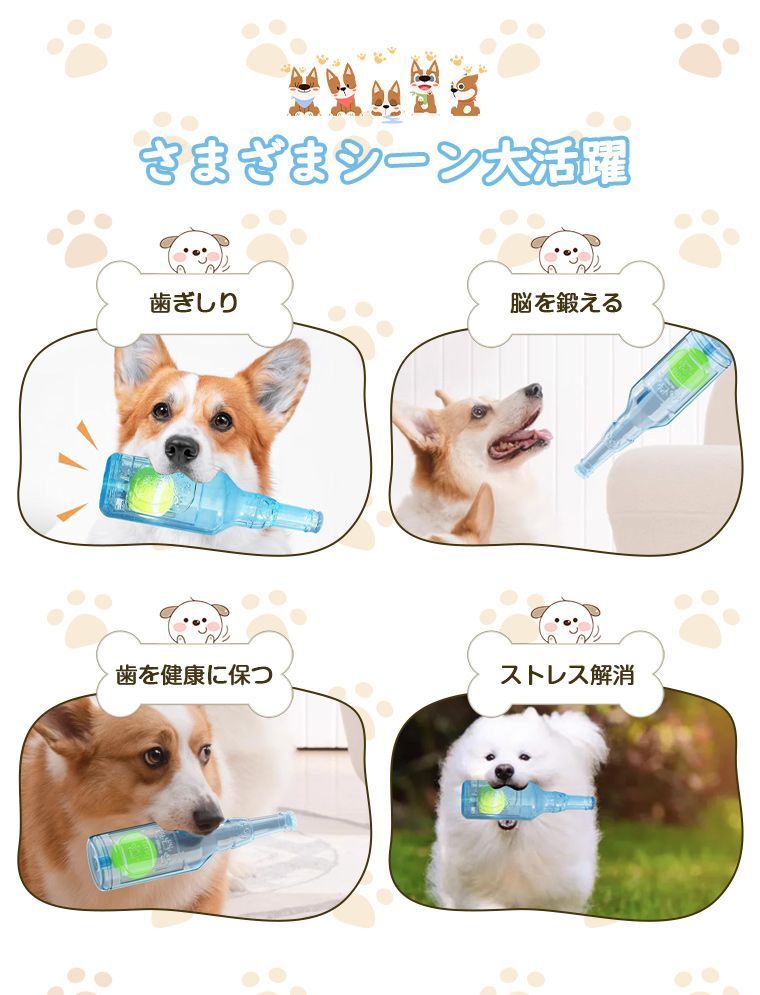 さまざまシーン大活躍

歯ぎしり

脳を鍛える

歯を健康に保つ

ストレス解消