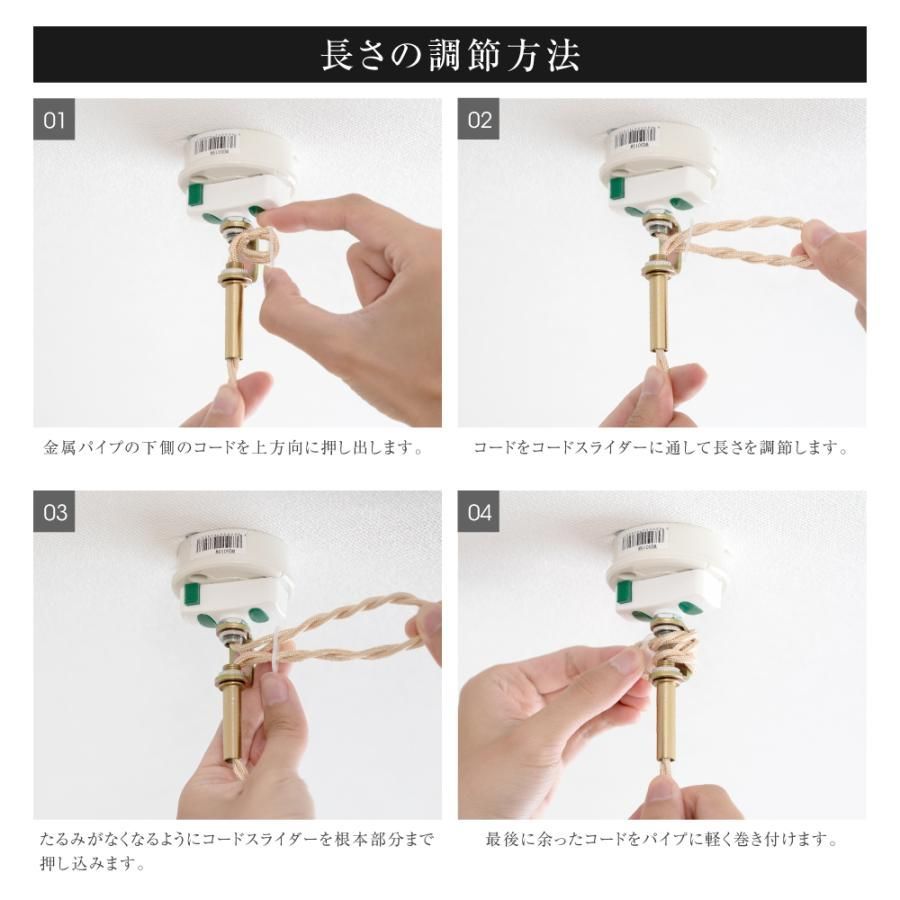 長さの調節方法

01

金属パイプの下側のコードを上方向に押し出します。

02

コードをコードスライダーに通して長さを調節します。

03

たるみがなくなるようにコードスライダーを根本部分まで押し込みます。

04

最後に余ったコードをパイプに軽く巻き付けます。