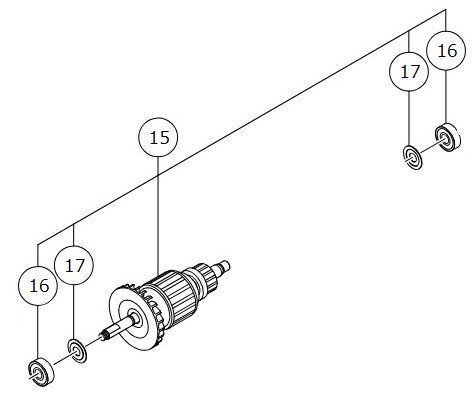 16
17
15
17
16