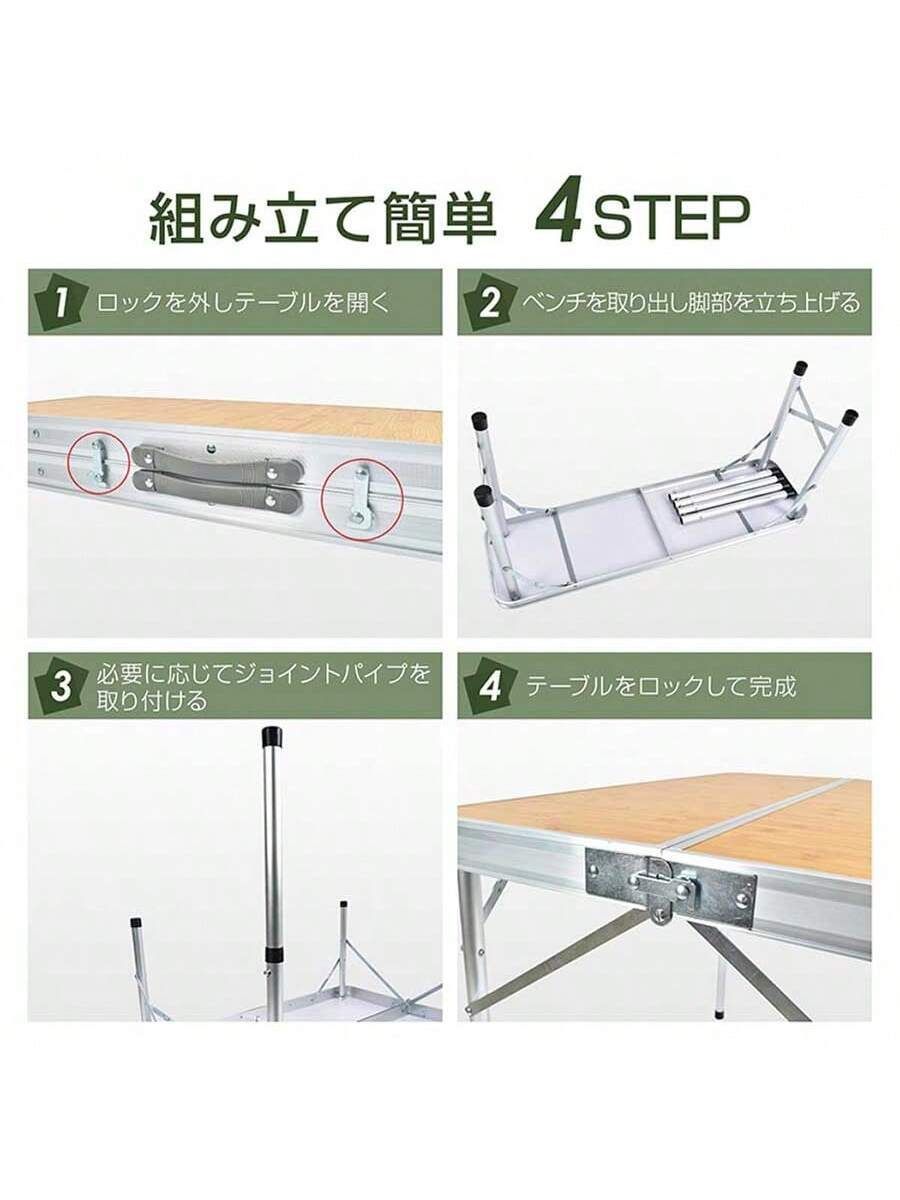 組み立て簡単 4STEP

1 ロックを外しテーブルを開く

2 ベンチを取り出し脚部を立ち上げる

3 必要に応じてジョイントパイプを取り付ける

4 テーブルをロックして完成