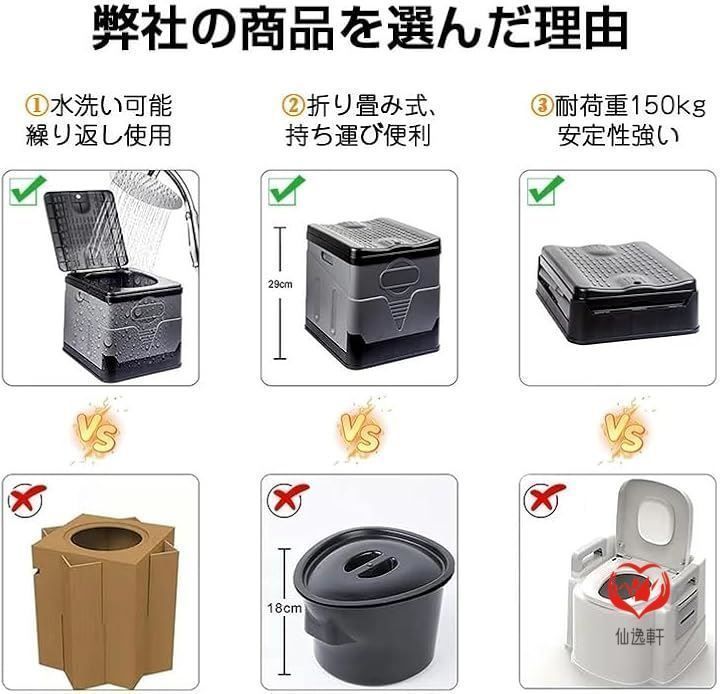 弊社の商品を選んだ理由

①水洗い可能
繰り返し使用

②折り畳み式、
持ち運び便利

③耐荷重150kg
安定性強い

29cm

VS

VS

VS

18cm

仙逸軒