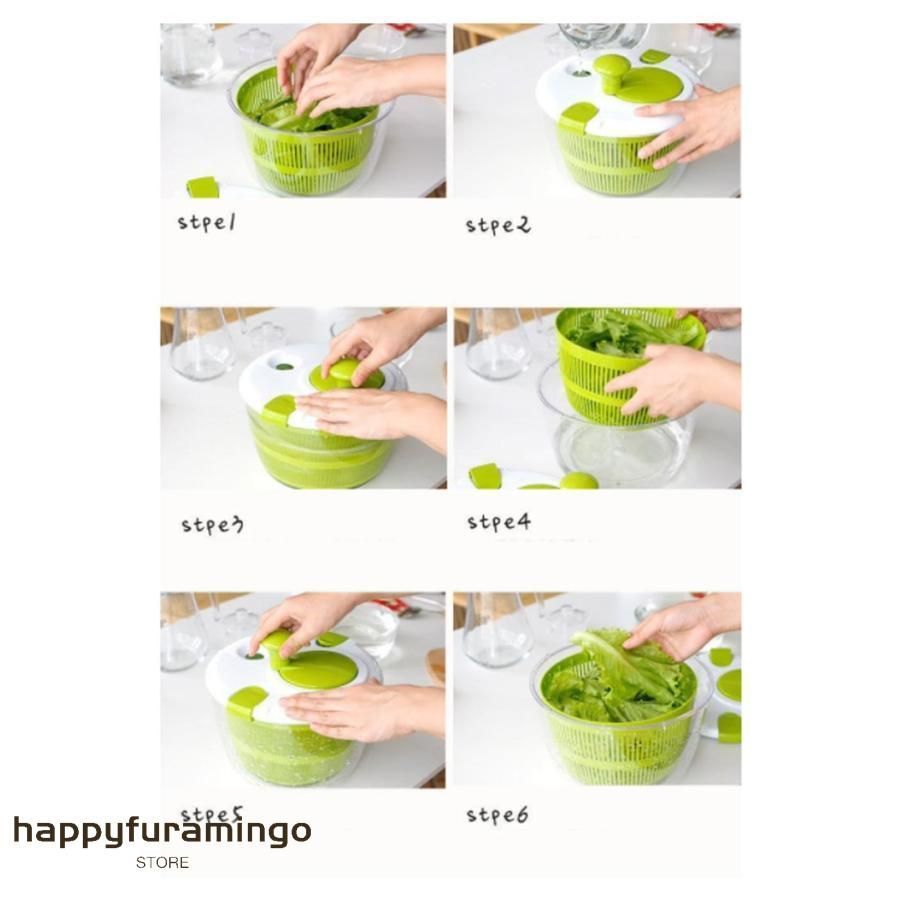 stpe1

stpe2

stpe3

stpe4

stpe5

stpe6

happyfuramingo
STORE