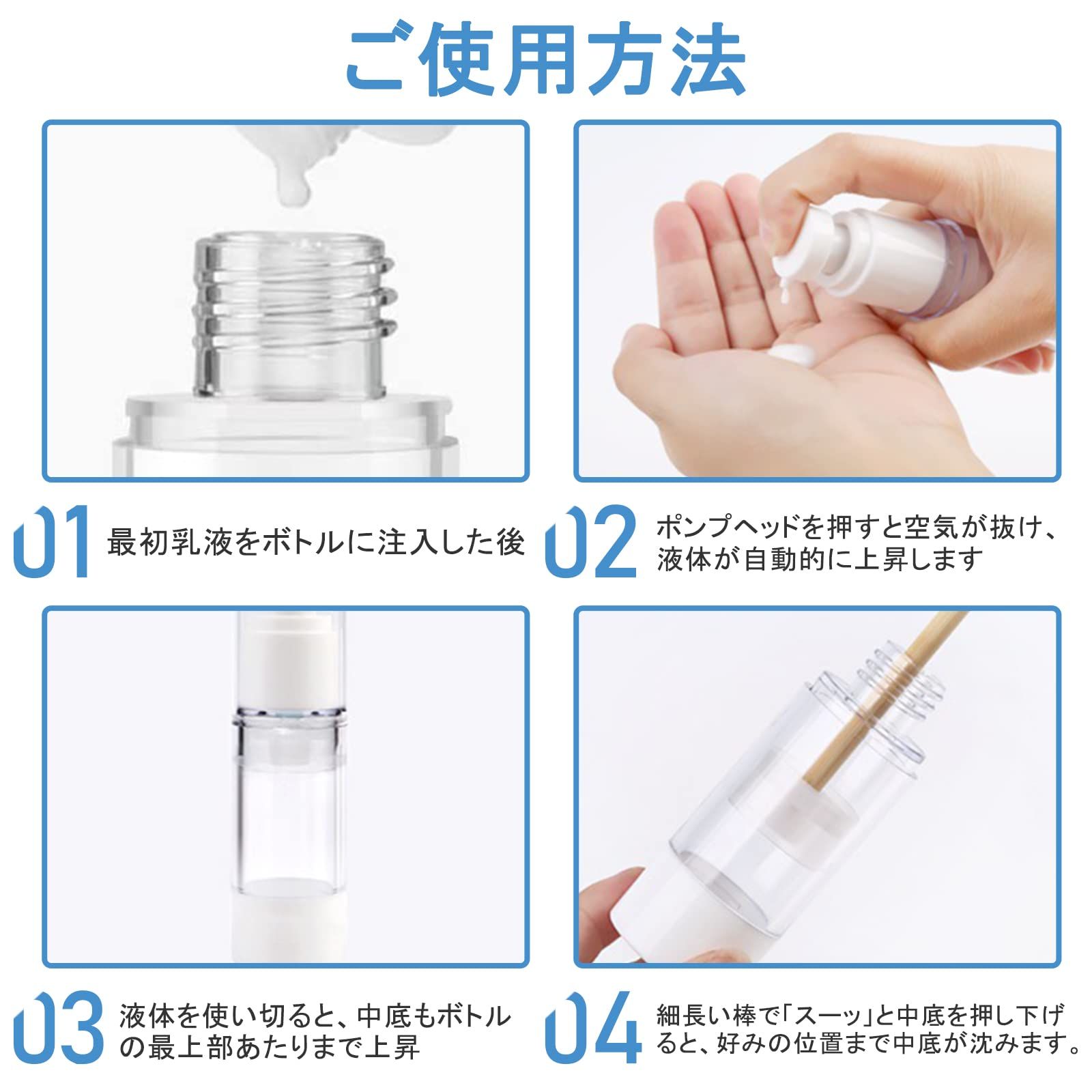 ご使用方法

01 最初乳液をボトルに注入した後

02 ポンプヘッドを押すと空気が抜け、液体が自動的に上昇します

03 液体を使い切ると、中底もボトルの最上部あたりまで上昇

04 細長い棒で「スーッ」と中底を押し下げると、好みの位置まで中底が沈みます。