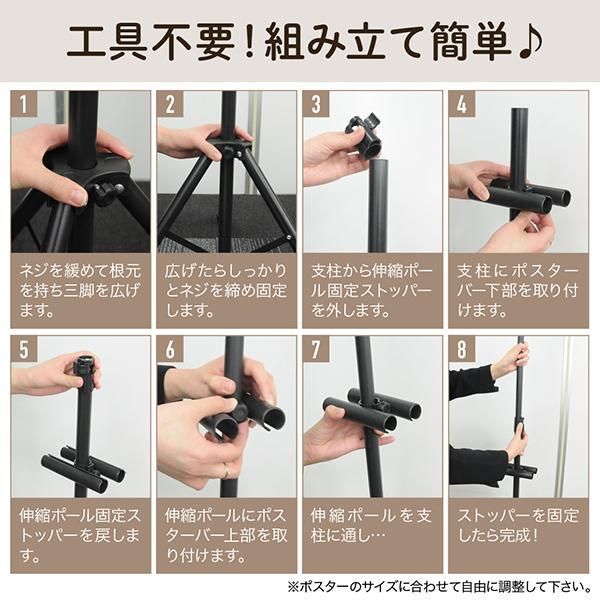 工具不要！組み立て簡単♪

1
ネジを緩めて根元を持ち三脚を広げます。

2
広げたらしっかりとネジを締め固定します。

3
支柱から伸縮ポール固定ストッパーを外します。

4
支柱にポスターバー下部を取り付けます。

5
伸縮ポール固定ストッパーを戻します。

6
伸縮ポールにポスターバー上部を取り付けます。

7
伸縮ポールを支柱に通し…

8
ストッパーを固定したら完成！

※ポスターのサイズに合わせて自由に調整して下さい。