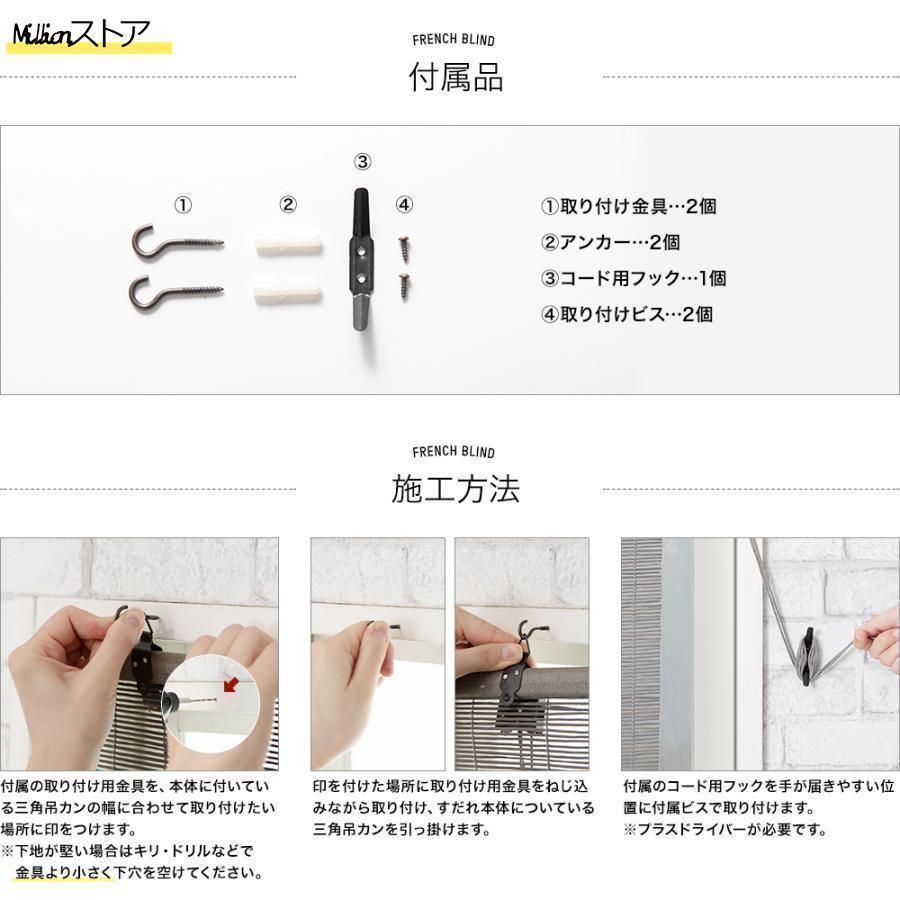 Millionストア

FRENCH BLIND
付属品

①
②
③
④

①取り付け金具…2個
②アンカー…2個
③コード用フック…1個
④取り付けビス…2個

FRENCH BLIND
施工方法

付属の取り付け用金具を、本体に付いている三角吊カンの幅に合わせて取り付けたい場所に印をつけます。
※下地が堅い場合はキリ・ドリルなどで金具より小さく下穴を空けてください。

印を付けた場所に取り付け用金具をねじ込みながら取り付け、すだれ本体についている三角吊カンを引っ掛けます。

付属のコード用フックを手が届きやすい位置に付属ビスで取り付けます。
※プラスドライバーが必要です。