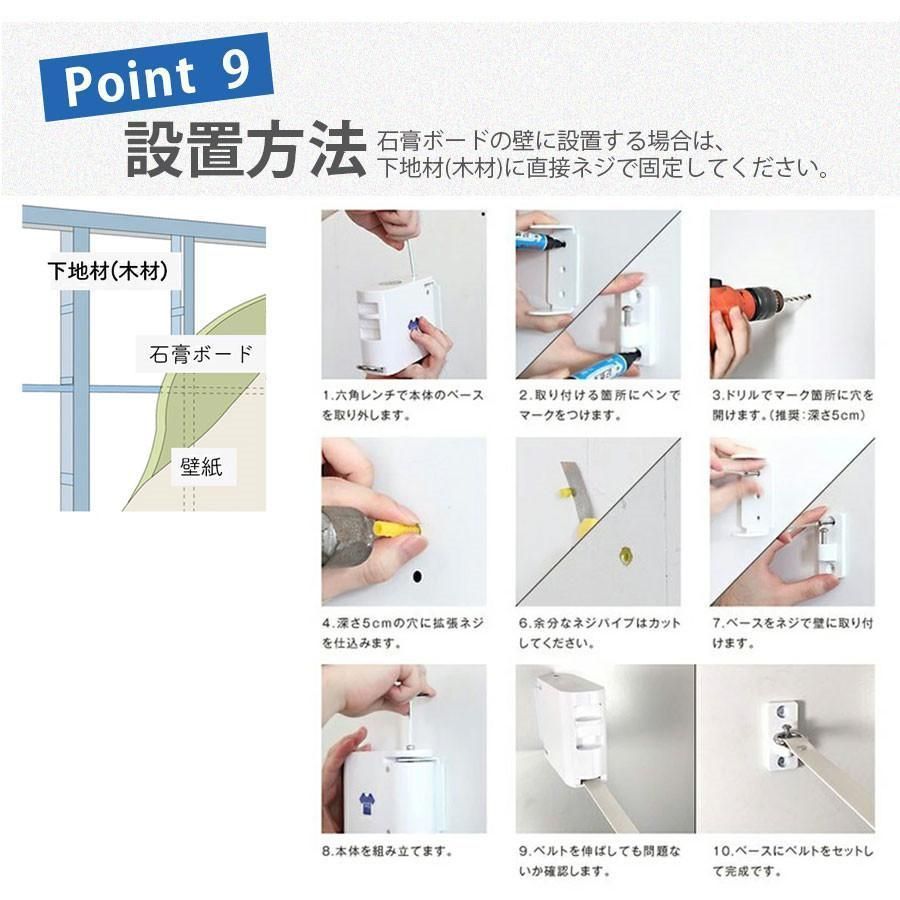 Point 9

設置方法 石膏ボードの壁に設置する場合は、下地材(木材)に直接ネジで固定してください。

下地材(木材)

石膏ボード

壁紙

1.六角レンチで本体のベースを取り外します。

2.取り付ける箇所にペンでマークをつけます。

3.ドリルでマーク箇所に穴を開けます。(推奨:深さ5cm)

4.深さ5cmの穴に拡張ネジを仕込みます。

6.余分なネジパイプはカットしてください。

7.ベースをネジで壁に取り付けます。

8.本体を組み立てます。

9.ベルトを伸ばしても問題ないか確認します。

10.ベースにベルトをセットして完成です。