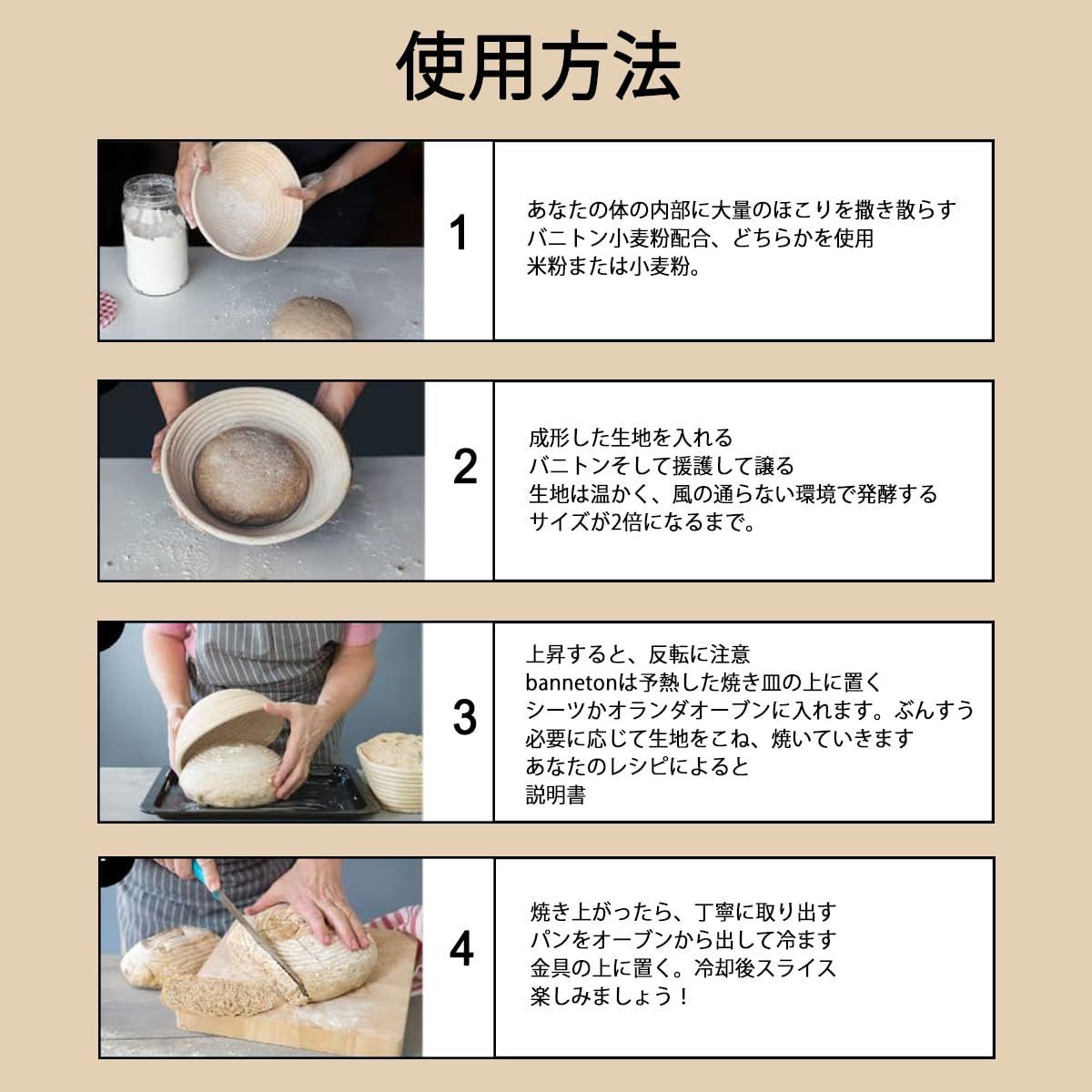 使用方法

1

あなたの体の内部に大量のほこりを撒き散らす
バニトン小麦粉配合、どちらかを使用
米粉または小麦粉。

2

成形した生地を入れる
バニトンそして援護して譲る
生地は温かく、風の通らない環境で発酵する
サイズが2倍になるまで。

3

上昇すると、反転に注意
bannetonは予熱した焼き皿の上に置く
シーツかオランダオーブンに入れます。ぶんすう
必要に応じて生地をこね、焼いていきます
あなたのレシピによると
説明書

4

焼き上がったら、丁寧に取り出す
パンをオーブンから出して冷ます
金具の上に置く。冷却後スライス
楽しみましょう！