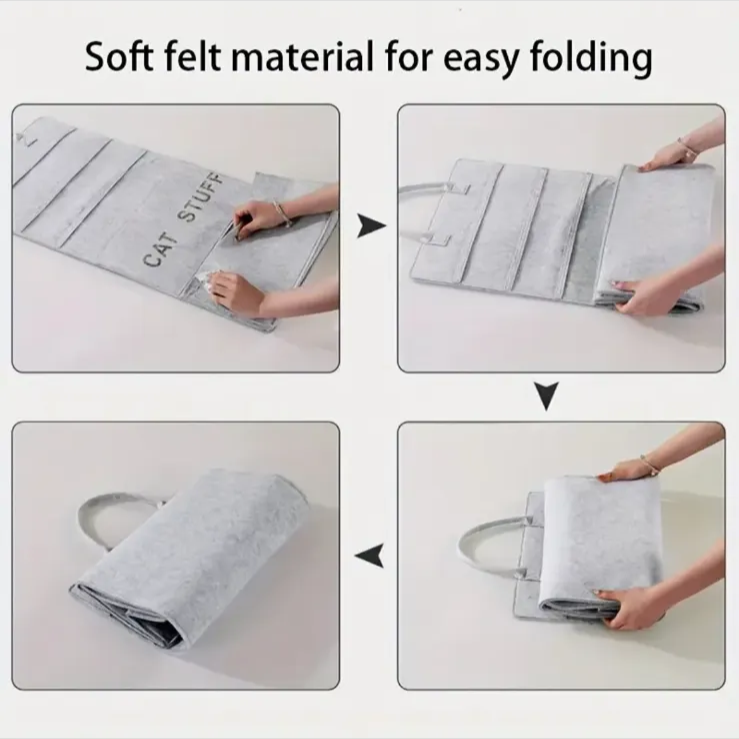 Soft felt material for easy folding

CAT STUFF