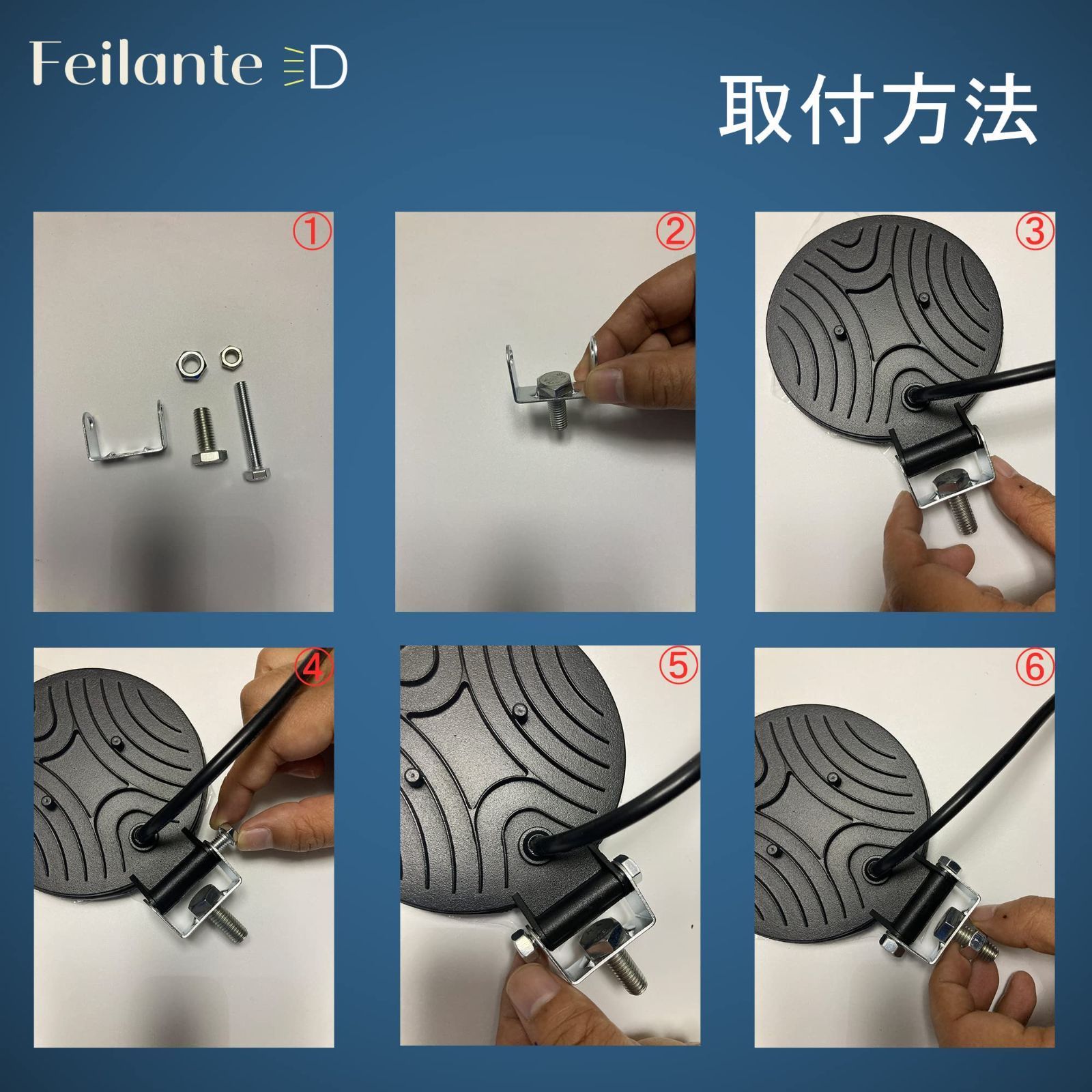 Feilante D

取付方法

①

②

③

④

⑤

⑥