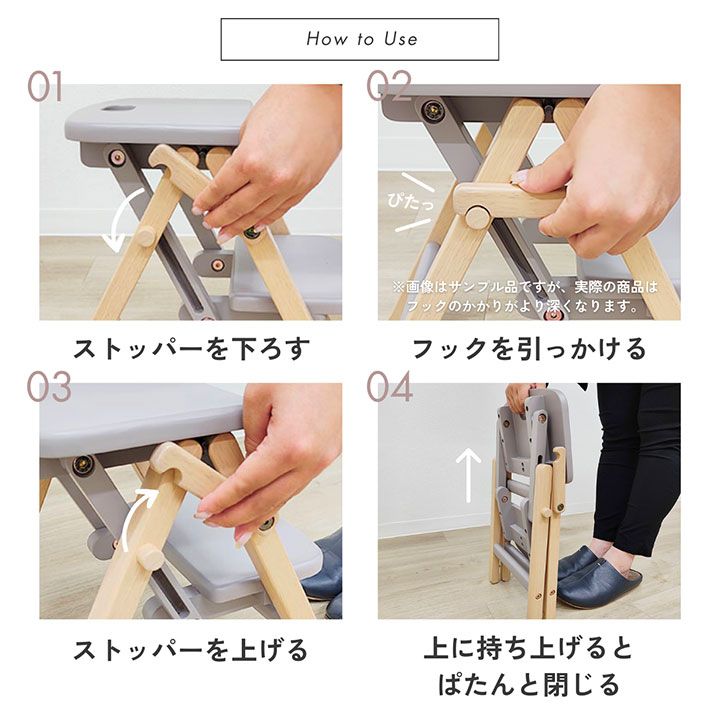 How to Use

01

ストッパーを下ろす

02

ぴたっ

※画像はサンプル品ですが、実際の商品はフックのかかりがより深くなります。

フックを引っかける

03

ストッパーを上げる

04

上に持ち上げると
ぱたんと閉じる