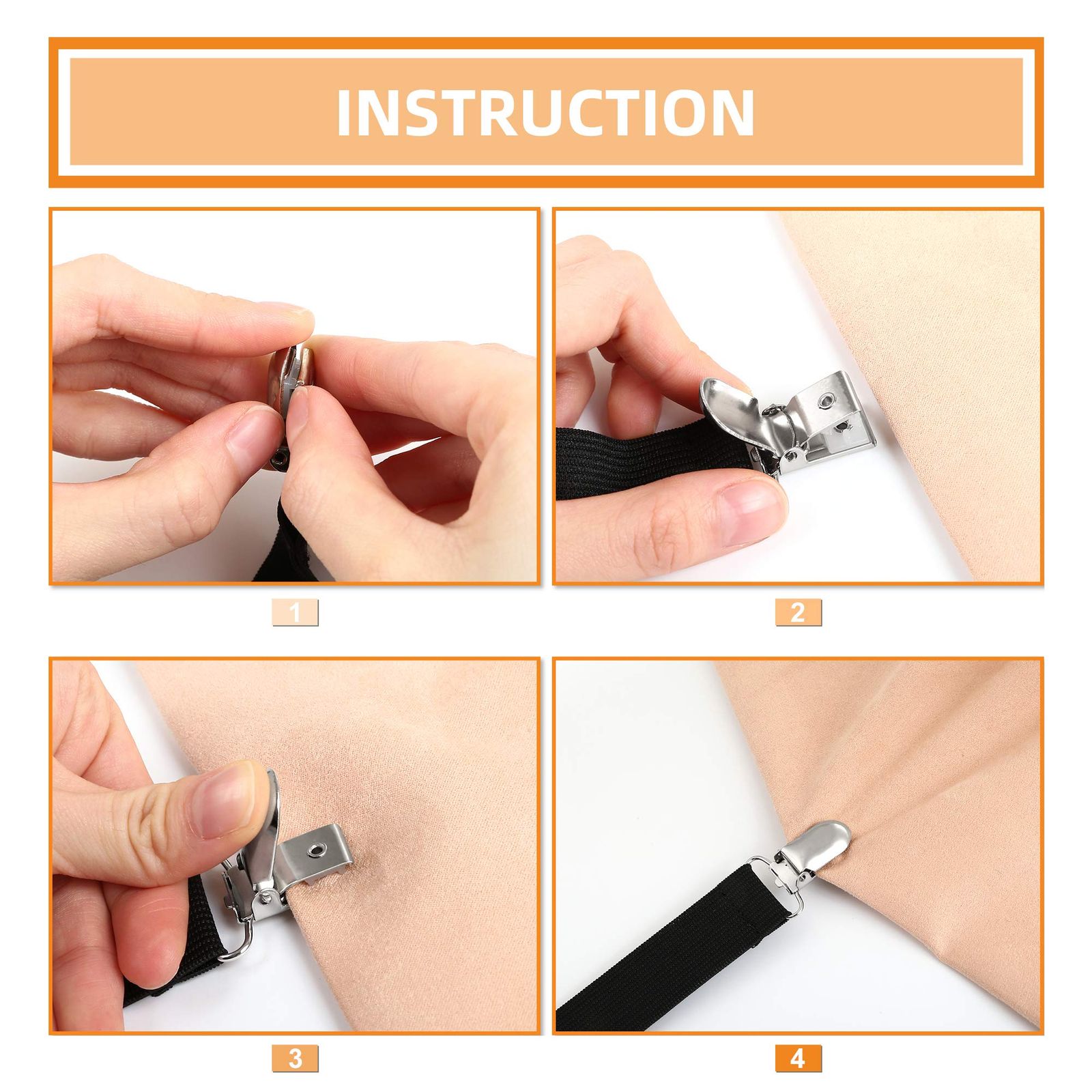 INSTRUCTION

1

2

3

4