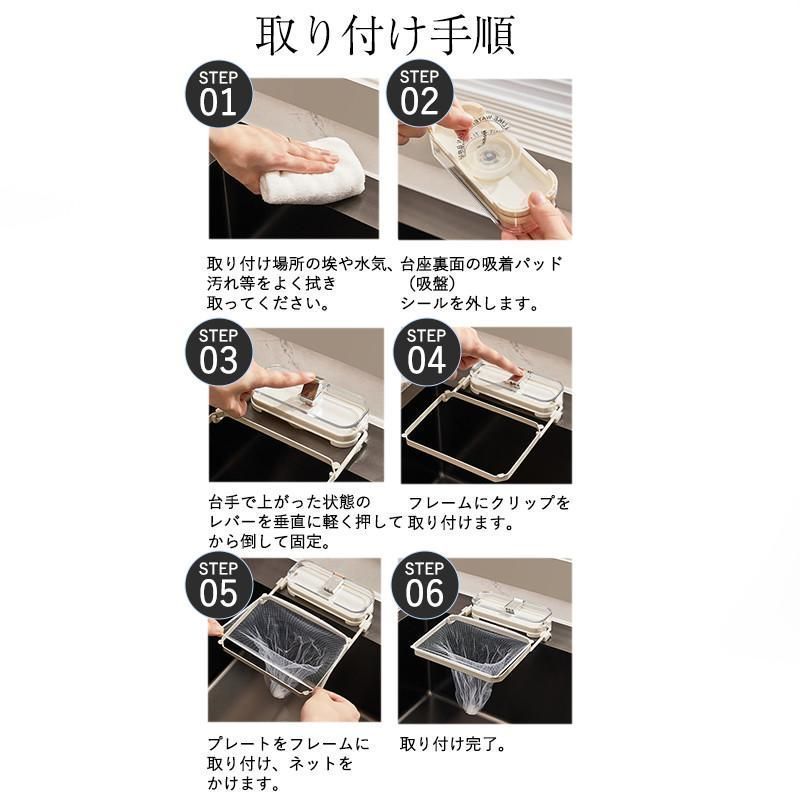 取り付け手順

STEP 01

取り付け場所の埃や水気、汚れ等をよく拭き取ってください。

STEP 02

台座裏面の吸着パッド（吸盤）シールを外します。

STEP 03

台手で上がった状態のレバーを垂直に軽く押してから倒して固定。

STEP 04

フレームにクリップを取り付けます。

STEP 05

プレートをフレームに取り付け、ネットをかけます。

STEP 06

取り付け完了。