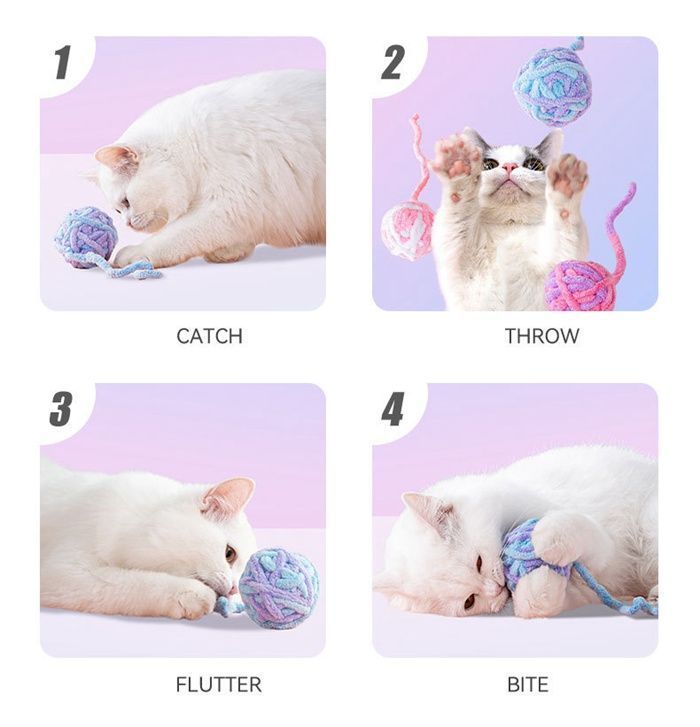 1

CATCH

2

THROW

3

FLUTTER

4

BITE