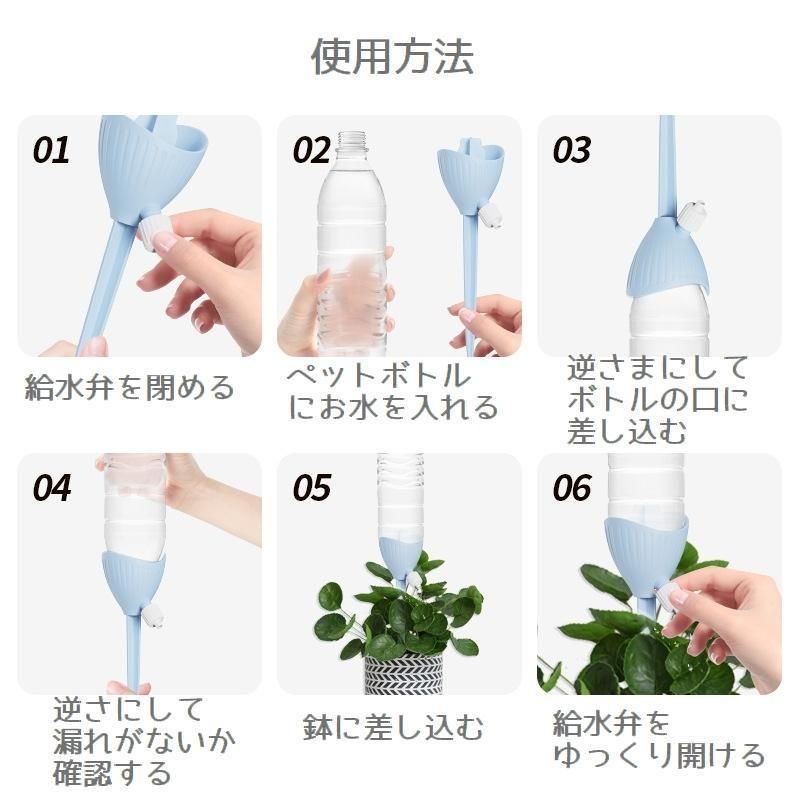 使用方法

01

給水弁を閉める

02

ペットボトルにお水を入れる

03

逆さまにしてボトルの口に差し込む

04

逆さにして漏れがないか確認する

05

鉢に差し込む

06

給水弁をゆっくり開ける