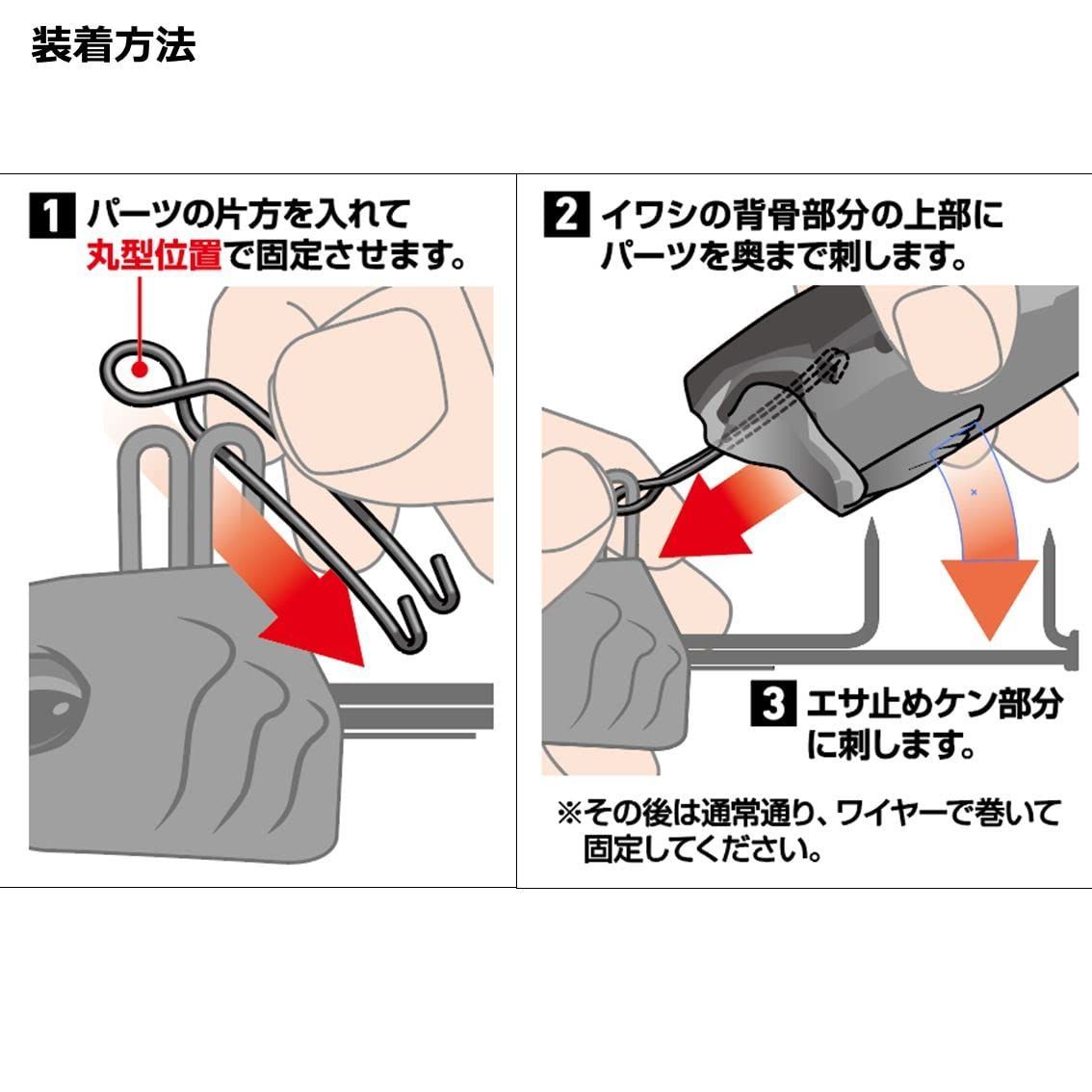 装着方法

1 パーツの片方を入れて丸型位置で固定させます。

2 イワシの背骨部分の上部にパーツを奥まで刺します。

3 エサ止めケン部分に刺します。

※その後は通常通り、ワイヤーで巻いて固定してください。