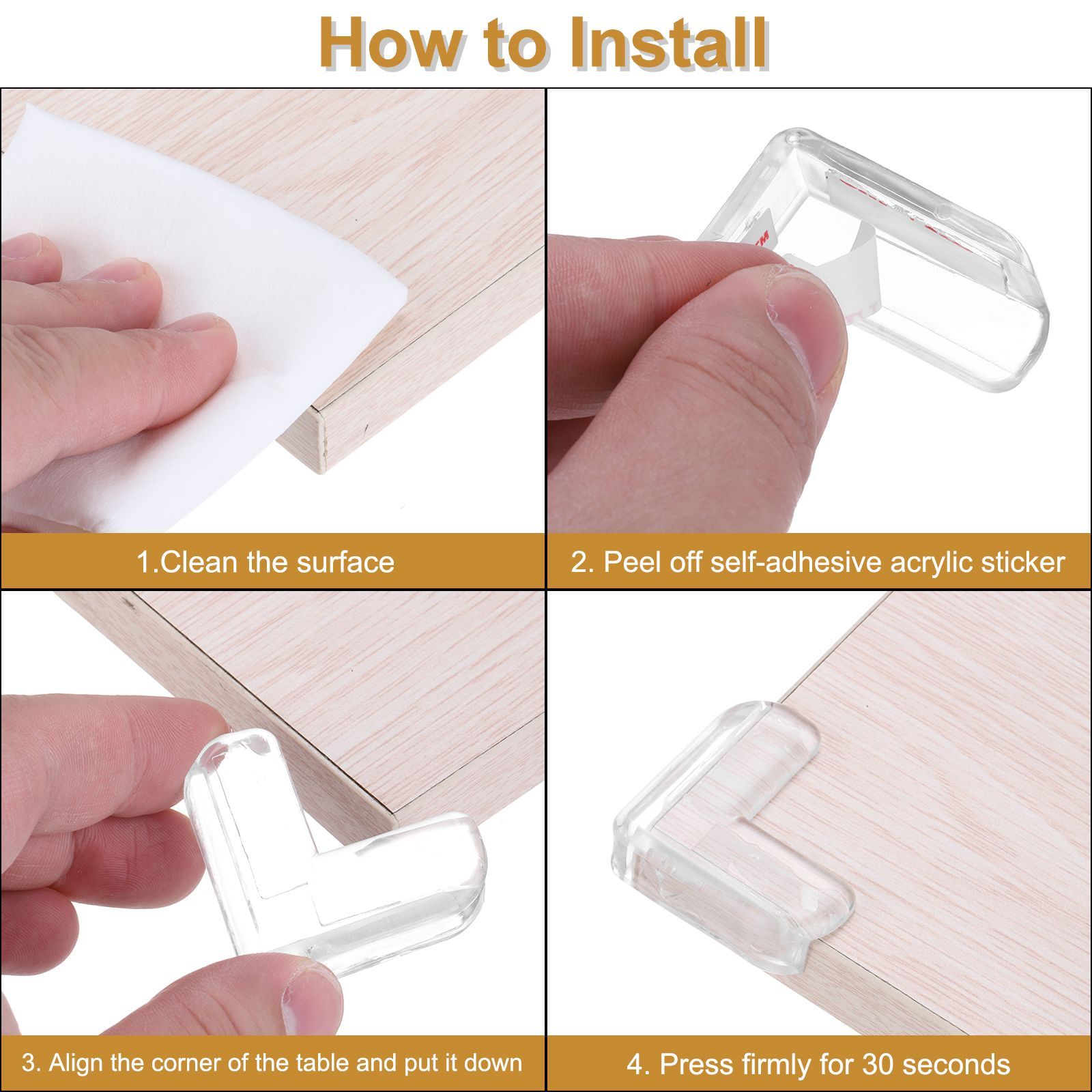 How to Install

1.Clean the surface

2. Peel off self-adhesive acrylic sticker

3. Align the corner of the table and put it down

4. Press firmly for 30 seconds