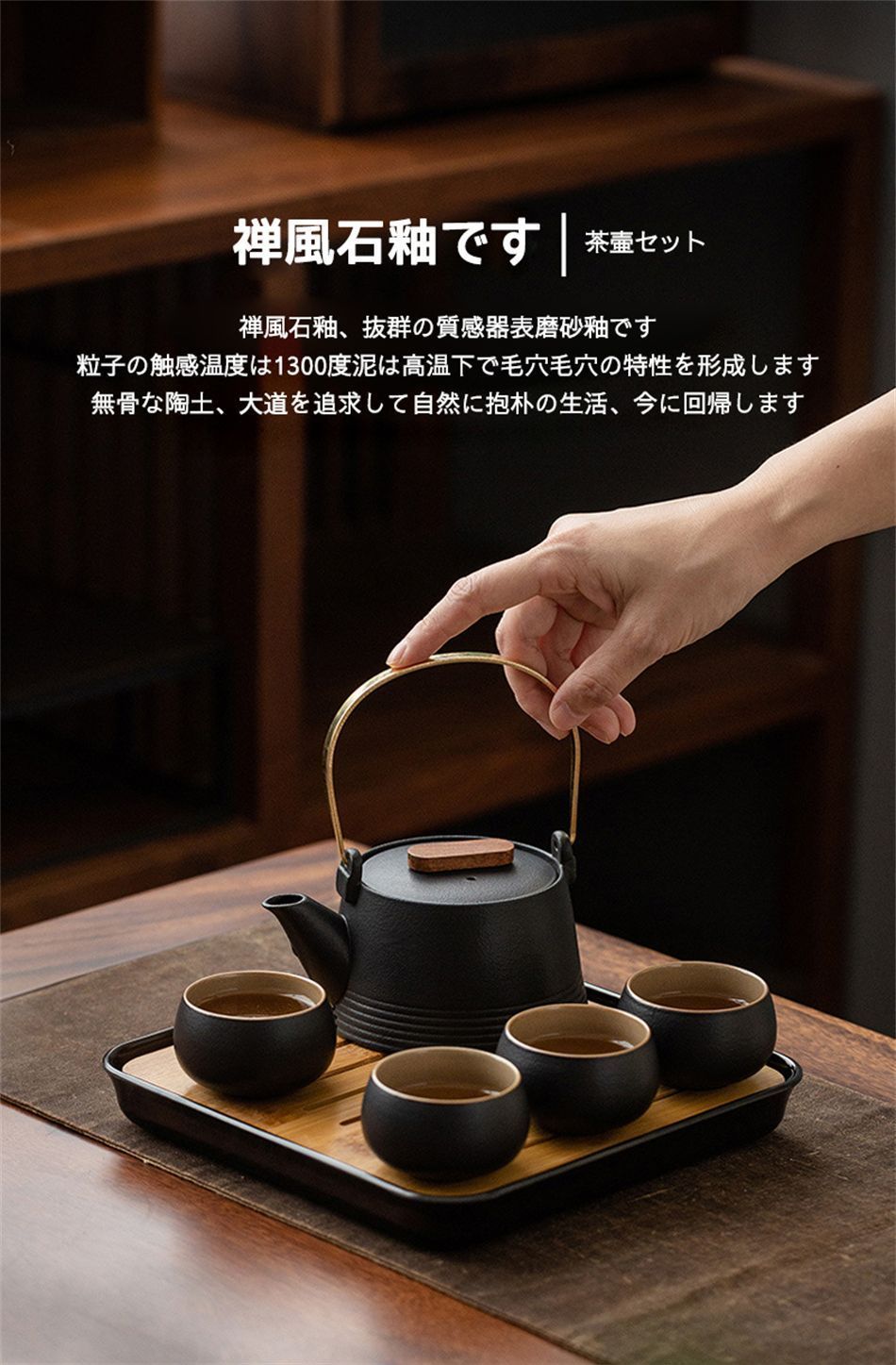 禅風石釉です | 茶壷セット

禅風石釉、抜群の質感器表磨砂釉です
粒子の触感温度は1300度泥は高温下で毛穴毛穴の特性を形成します
無骨な陶土、大道を追求して自然に抱朴の生活、今に回帰します