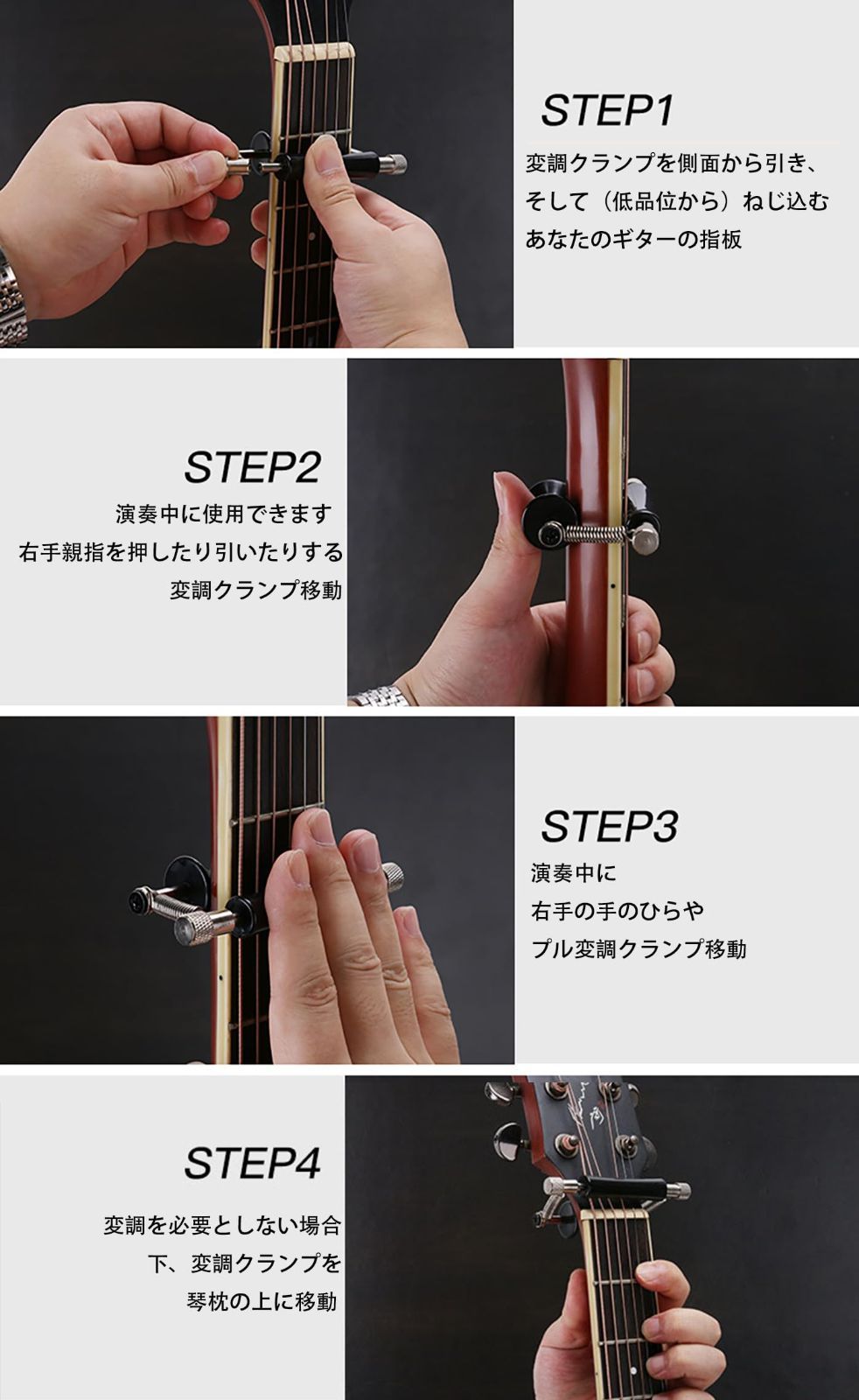 STEP1
変調クランプを側面から引き、
そして（低品位から）ねじ込む
あなたのギターの指板

STEP2
演奏中に使用できます
右手親指を押したり引いたりする
変調クランプ移動

STEP3
演奏中に
右手の手のひらや
プル変調クランプ移動

STEP4
変調を必要としない場合
下、変調クランプを
琴枕の上に移動