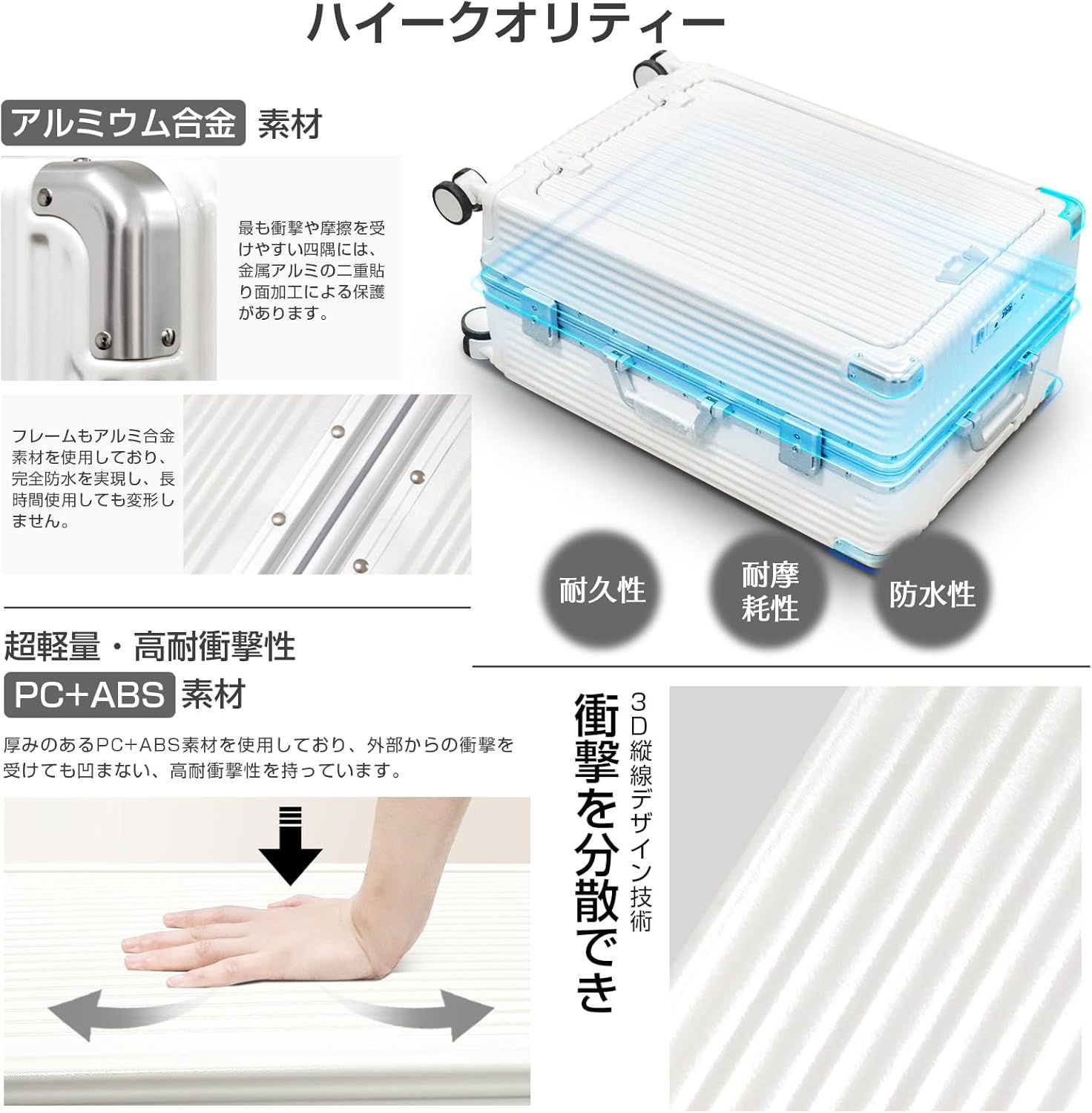 ハイークオリティー

アルミウム合金 素材

最も衝撃や摩擦を受けやすい四隅には、金属アルミの二重貼り面加工による保護があります。

フレームもアルミ合金素材を使用しており、完全防水を実現し、長時間使用しても変形しません。

耐久性

耐摩耗性

防水性

超軽量・高耐衝撃性

PC+ABS 素材

厚みのあるPC+ABS素材を使用しており、外部からの衝撃を受けても凹まない、高耐衝撃性を持っています。

3D縦線デザイン技術

衝撃を分散でき