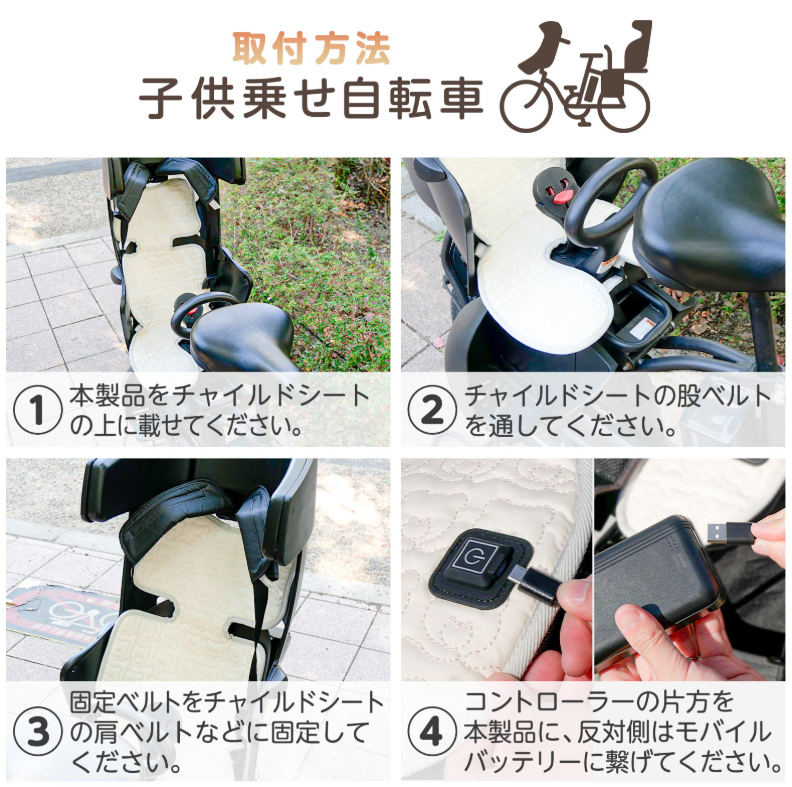 取付方法
子供乗せ自転車

1 本製品をチャイルドシートの上に載せてください。

2 チャイルドシートの股ベルトを通してください。

3 固定ベルトをチャイルドシートの肩ベルトなどに固定してください。

4 コントローラーの片方を本製品に、反対側はモバイルバッテリーに繋げてください。