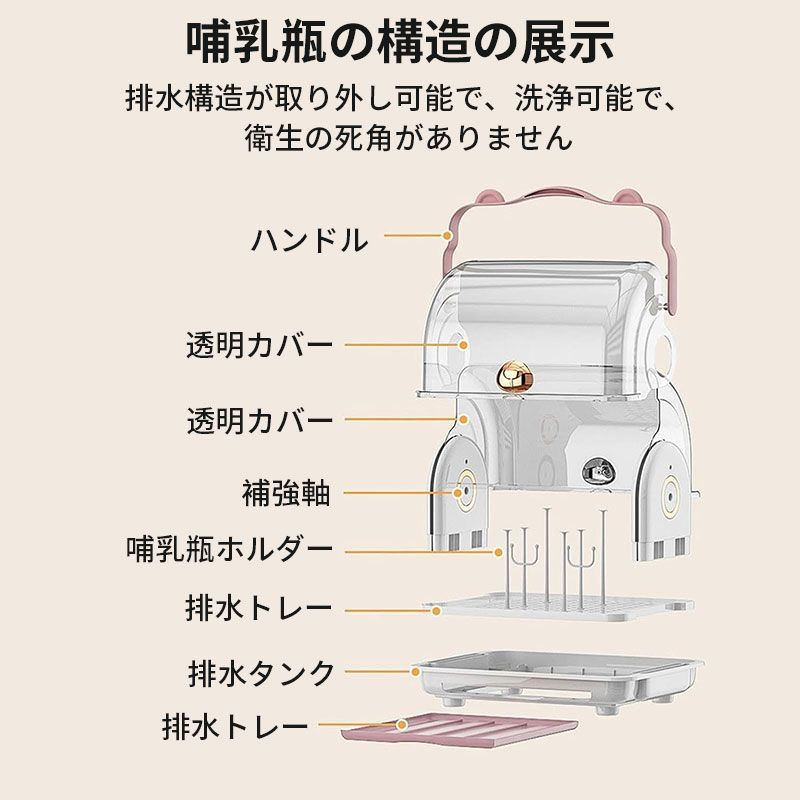 哺乳瓶の構造の展示

排水構造が取り外し可能で、洗浄可能で、衛生の死角がありません

ハンドル

透明カバー

透明カバー

補強軸

哺乳瓶ホルダー

排水トレー

排水タンク

排水トレー