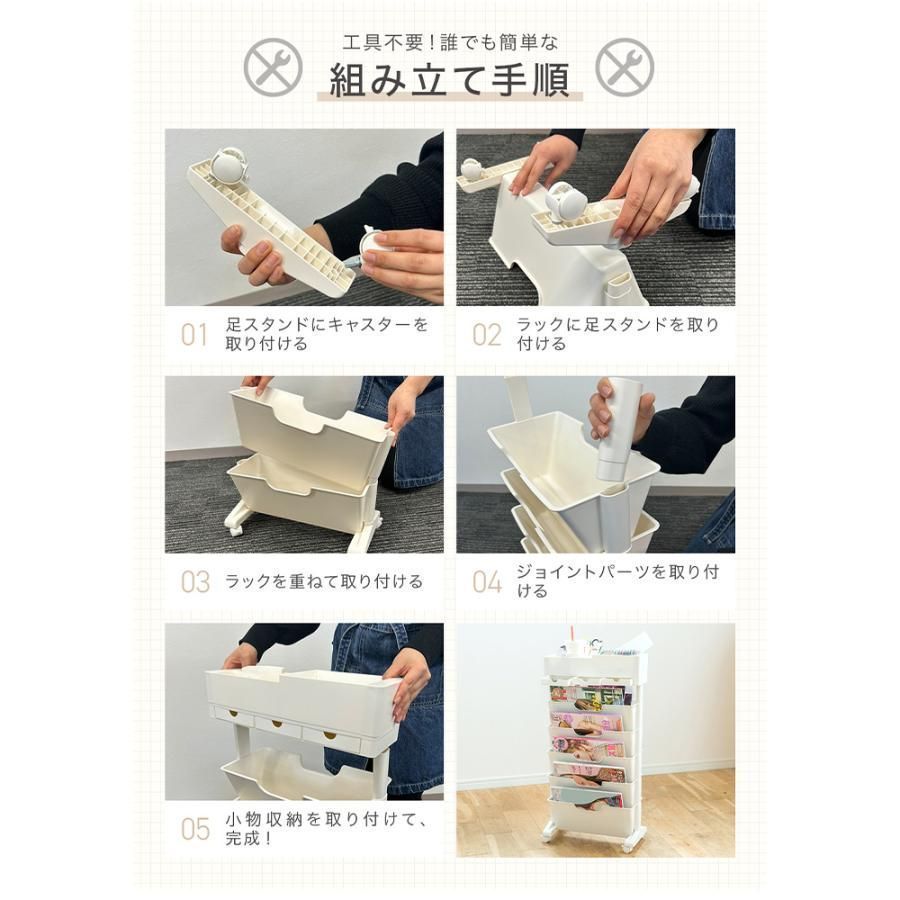 工具不要！誰でも簡単な

組み立て手順

01 足スタンドにキャスターを取り付ける

02 ラックに足スタンドを取り付ける

03 ラックを重ねて取り付ける

04 ジョイントパーツを取り付ける

05 小物収納を取り付けて、完成！