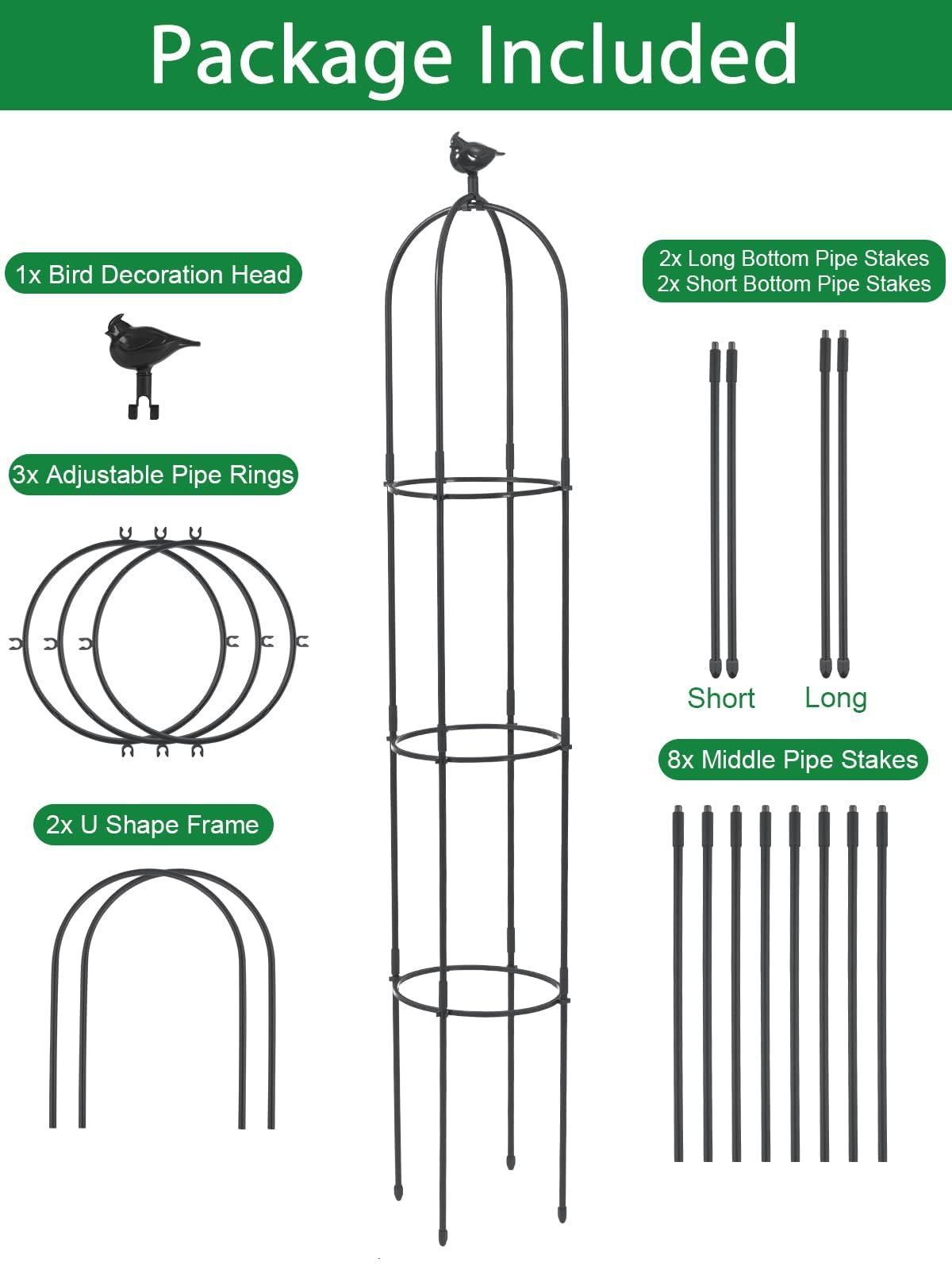 Package Included

1x Bird Decoration Head

3x Adjustable Pipe Rings

2x U Shape Frame

2x Long Bottom Pipe Stakes
2x Short Bottom Pipe Stakes

Short Long

8x Middle Pipe Stakes