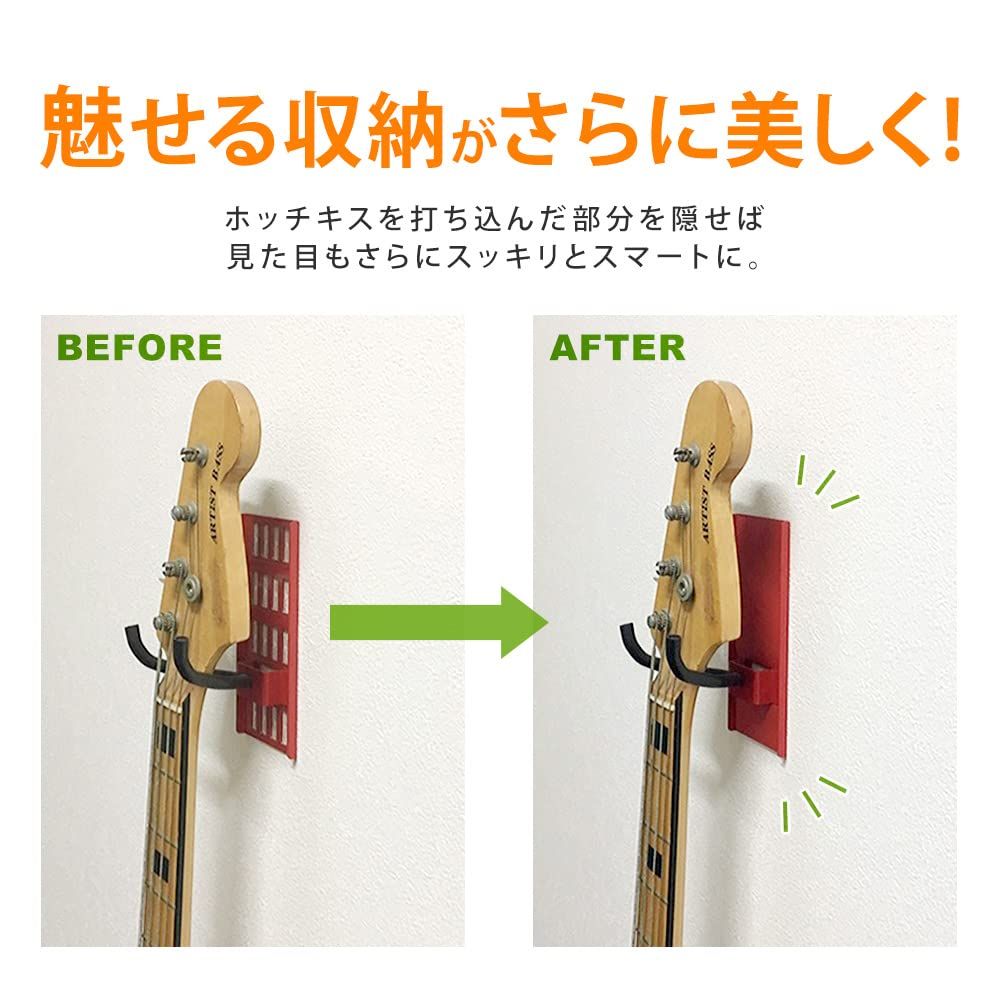 魅せる収納がさらに美しく!

ホッチキスを打ち込んだ部分を隠せば
見た目もさらにスッキリとスマートに。

BEFORE

ARTIST BASS

AFTER

ARTIST BASS