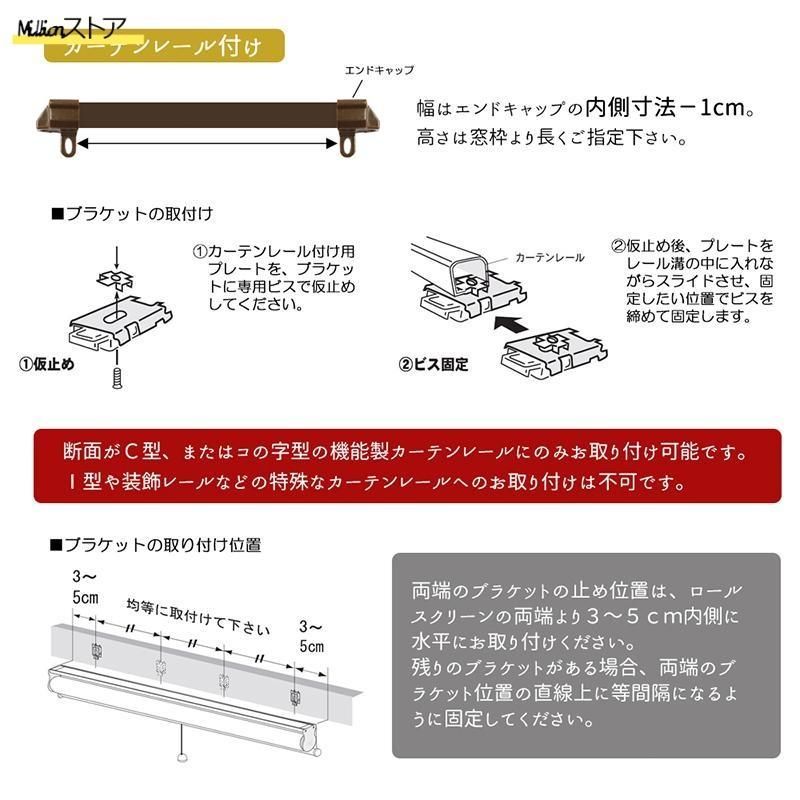 Millionストア
カーテンレール付け

エンドキャップ

幅はエンドキャップの内側寸法－1cm。
高さは窓枠より長くご指定下さい。

■ブラケットの取付け

①カーテンレール付け用プレートを、ブラケットに専用ビスで仮止めしてください。

①仮止め

カーテンレール

②仮止め後、プレートをレール溝の中に入れながらスライドさせ、固定したい位置でビスを締めて固定します。

②ビス固定

断面がC型、またはコの字型の機能製カーテンレールにのみお取り付け可能です。
I型や装飾レールなどの特殊なカーテンレールへのお取り付けは不可です。

■ブラケットの取り付け位置

3～5cm

均等に取付けて下さい

3～5cm

両端のブラケットの止め位置は、ロールスクリーンの両端より３～５ｃｍ内側に水平にお取り付けください。
残りのブラケットがある場合、両端のブラケット位置の直線上に等間隔になるように固定してください。