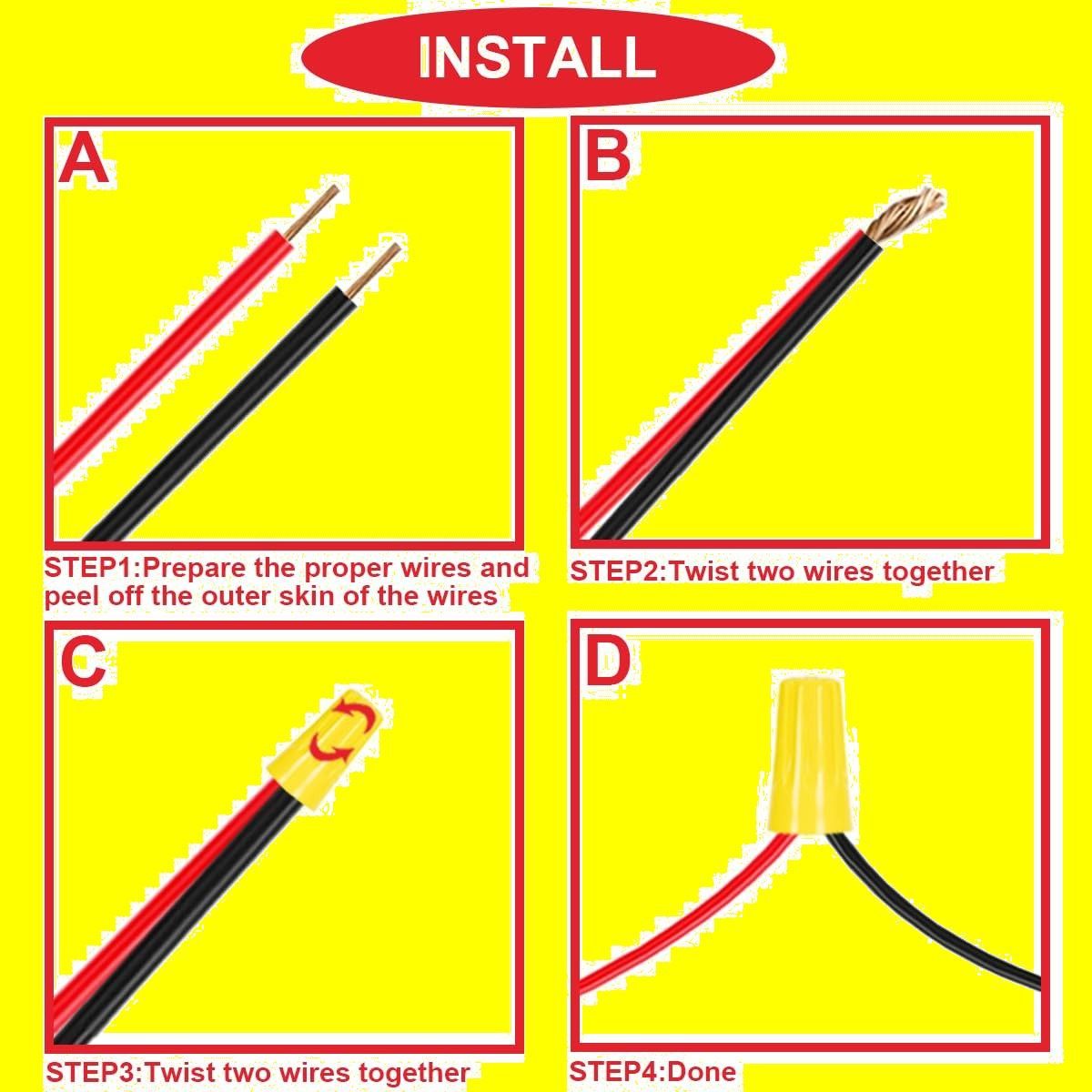 INSTALL

A

STEP1:Prepare the proper wires and peel off the outer skin of the wires

B

STEP2:Twist two wires together

C

STEP3:Twist two wires together

D

STEP4:Done