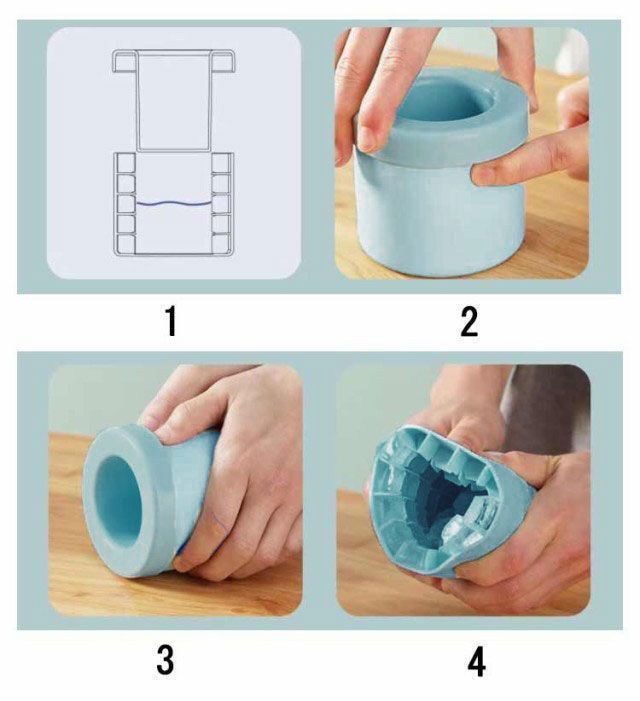 1

2

3

4