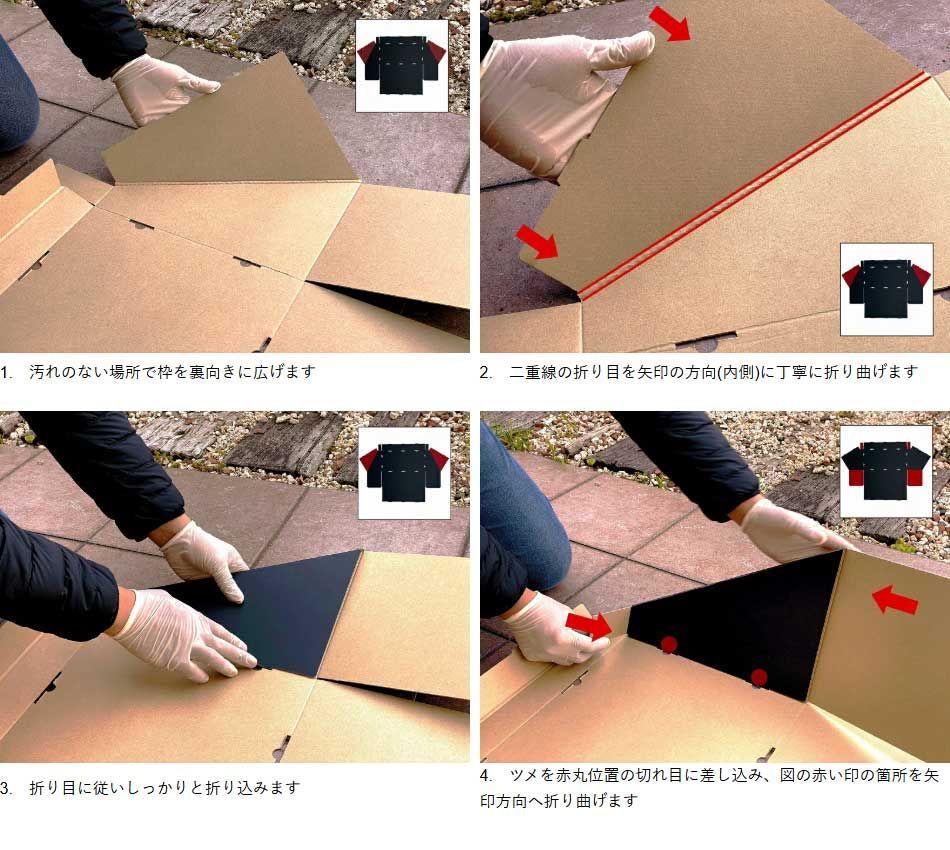 1. 汚れのない場所で枠を裏向きに広げます

2. 二重線の折り目を矢印の方向(内側)に丁寧に折り曲げます

3. 折り目に従いしっかりと折り込みます

4. ツメを赤丸位置の切れ目に差し込み、図の赤い印の箇所を矢印方向へ折り曲げます