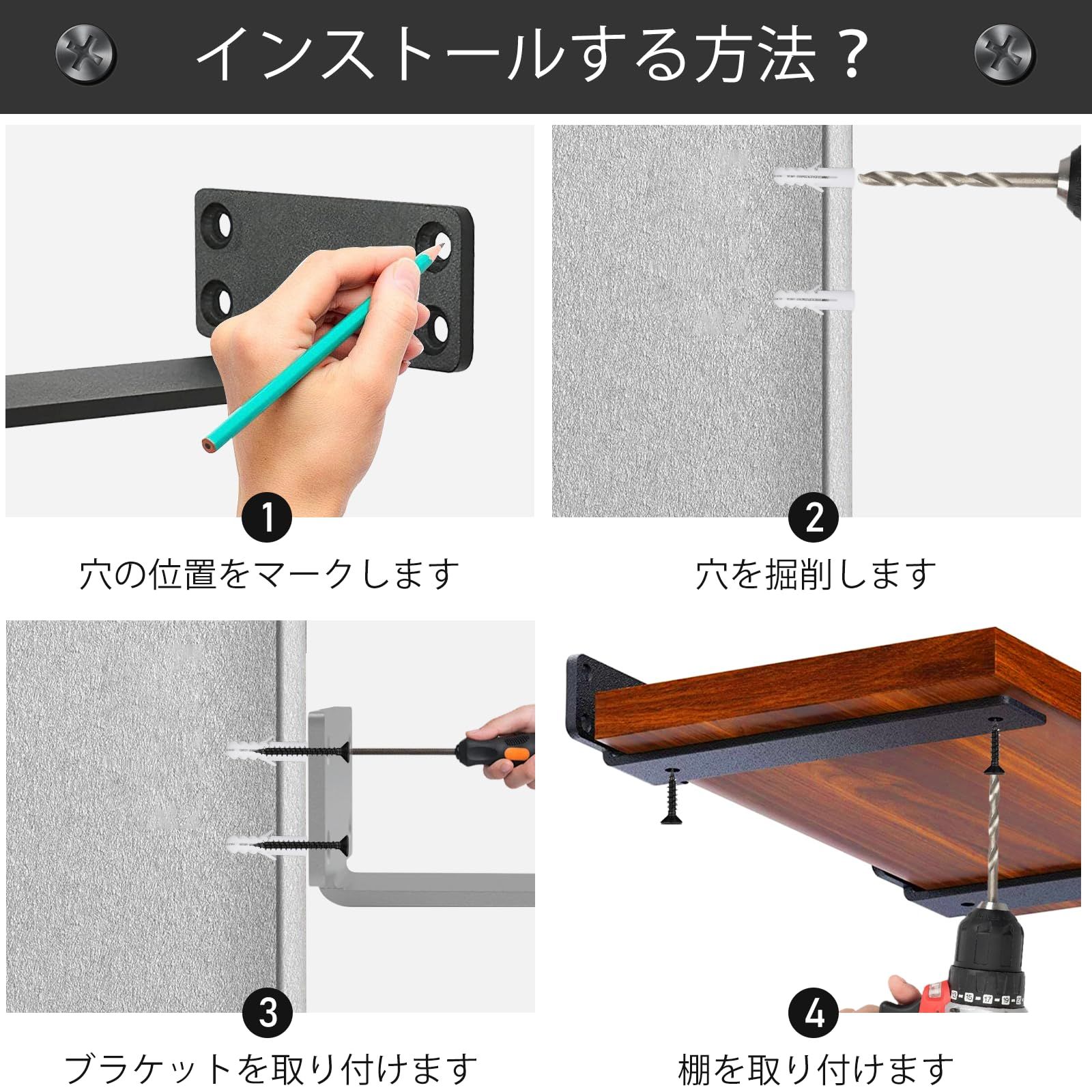 インストールする方法？

1
穴の位置をマークします

2
穴を掘削します

3
ブラケットを取り付けます

4
棚を取り付けます