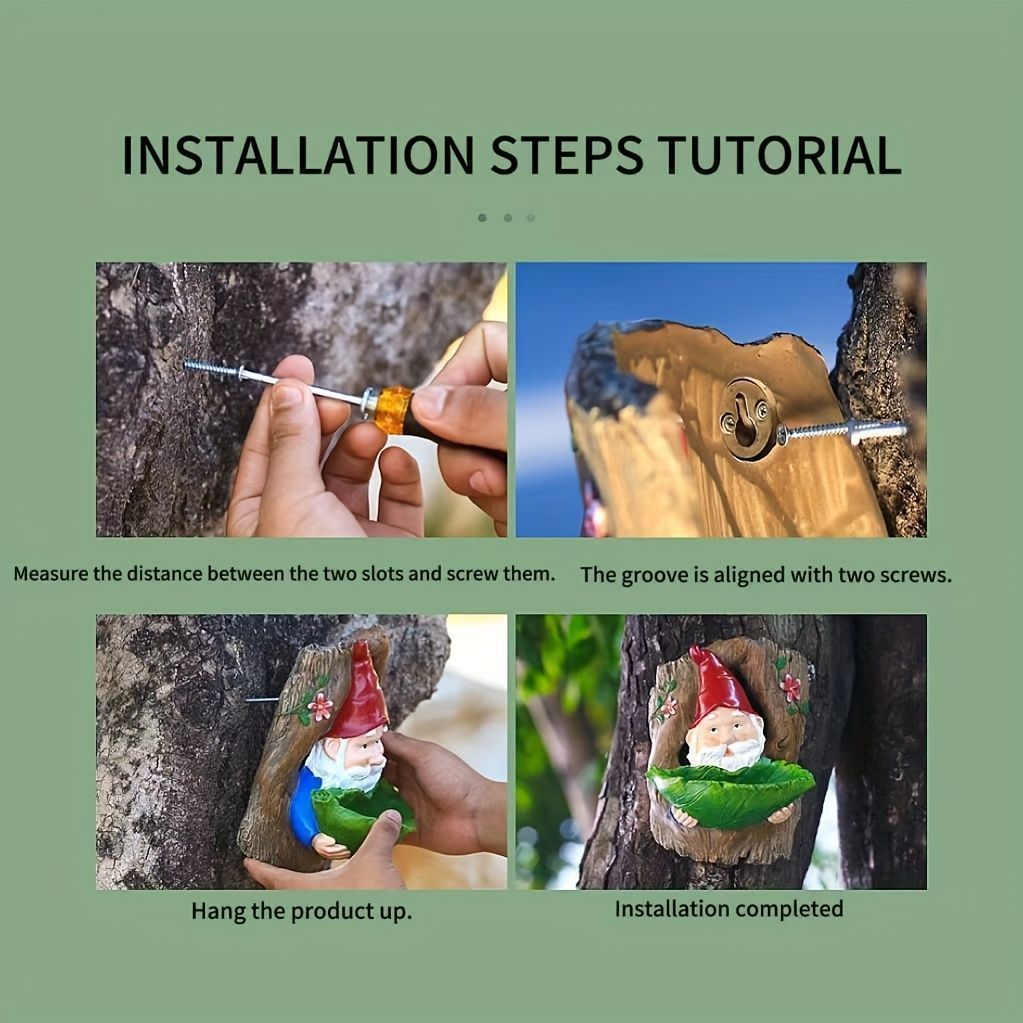 INSTALLATION STEPS TUTORIAL

Measure the distance between the two slots and screw them.

The groove is aligned with two screws.

Hang the product up.

Installation completed