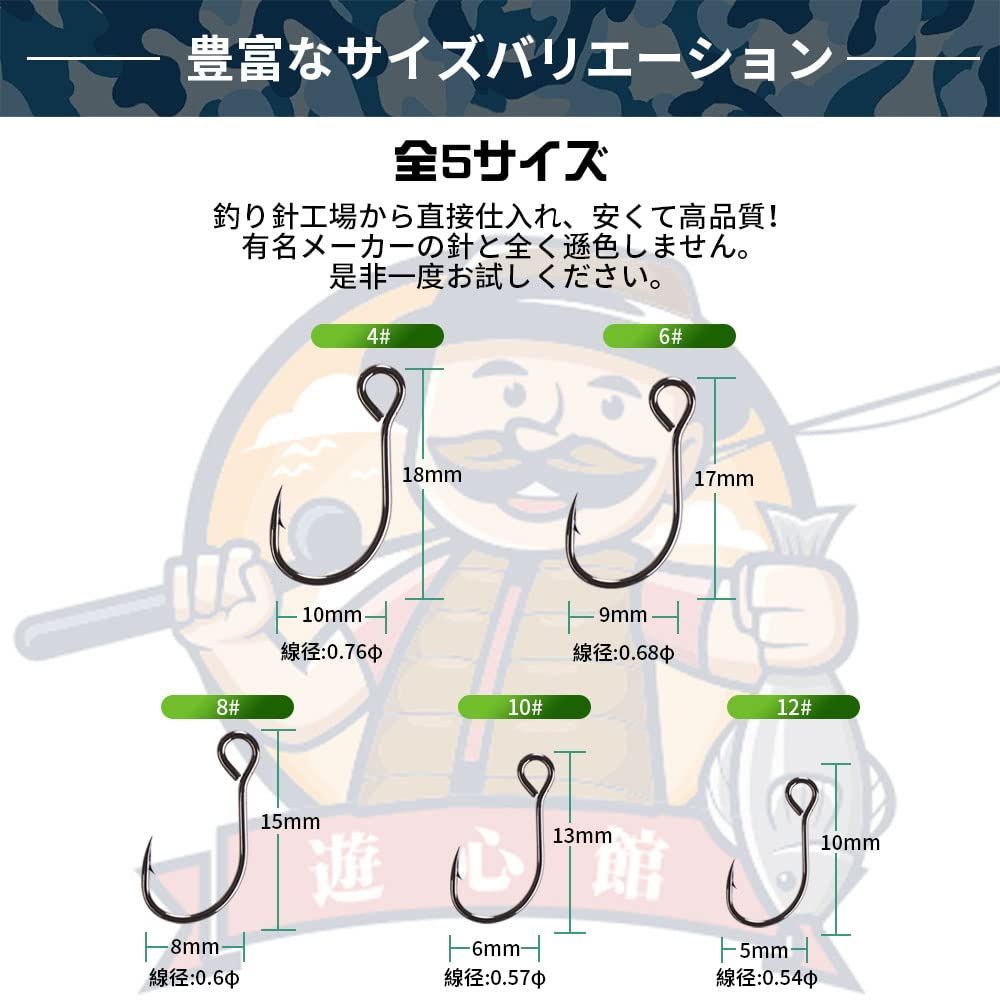 豊富なサイズバリエーション

全5サイズ

釣り針工場から直接仕入れ、安くて高品質!
有名メーカーの針と全く遜色しません。
是非一度お試しください。

4#

18mm

10mm

線径:0.76ϕ

6#

17mm

9mm

線径:0.68ϕ

8#

15mm

8mm

線径:0.6ϕ

10#

13mm

6mm

線径:0.57ϕ

12#

10mm

5mm

線径:0.54ϕ

遊心館