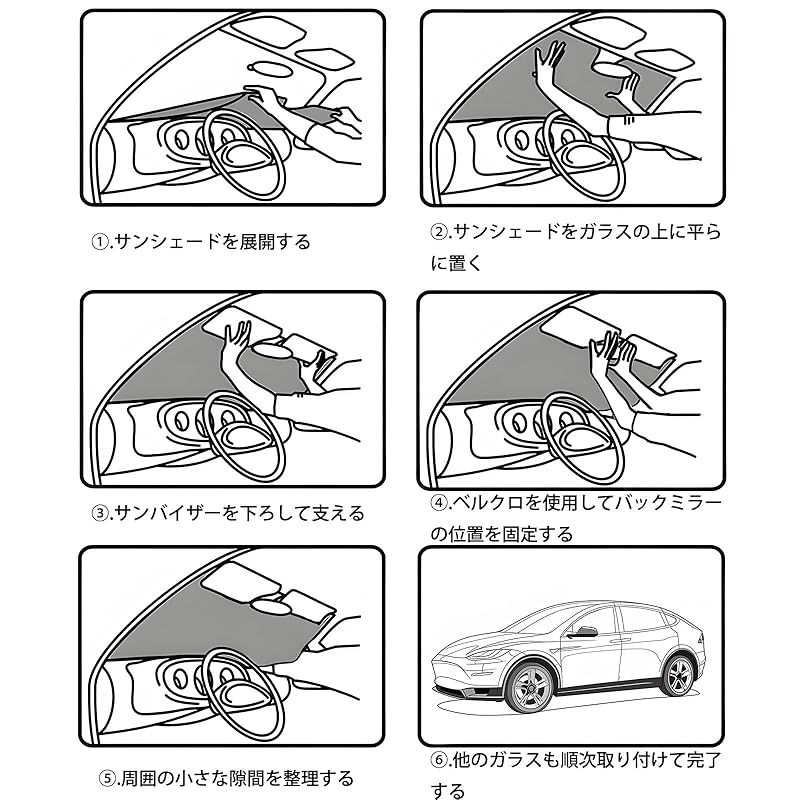 ①.サンシェードを展開する

②.サンシェードをガラスの上に平らに置く

③.サンバイザーを下ろして支える

④.ベルクロを使用してバックミラーの位置を固定する

⑤.周囲の小さな隙間を整理する

⑥.他のガラスも順次取り付けて完了する