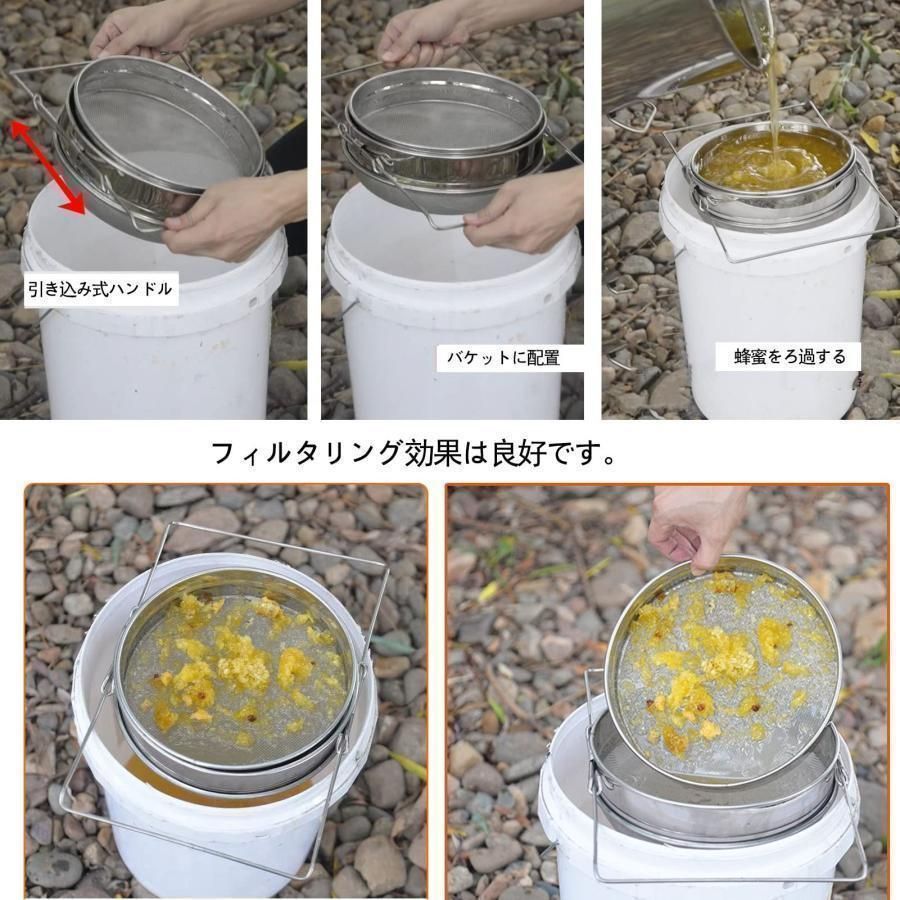 引き込み式ハンドル

バケットに配置

蜂蜜をろ過する

フィルタリング効果は良好です。