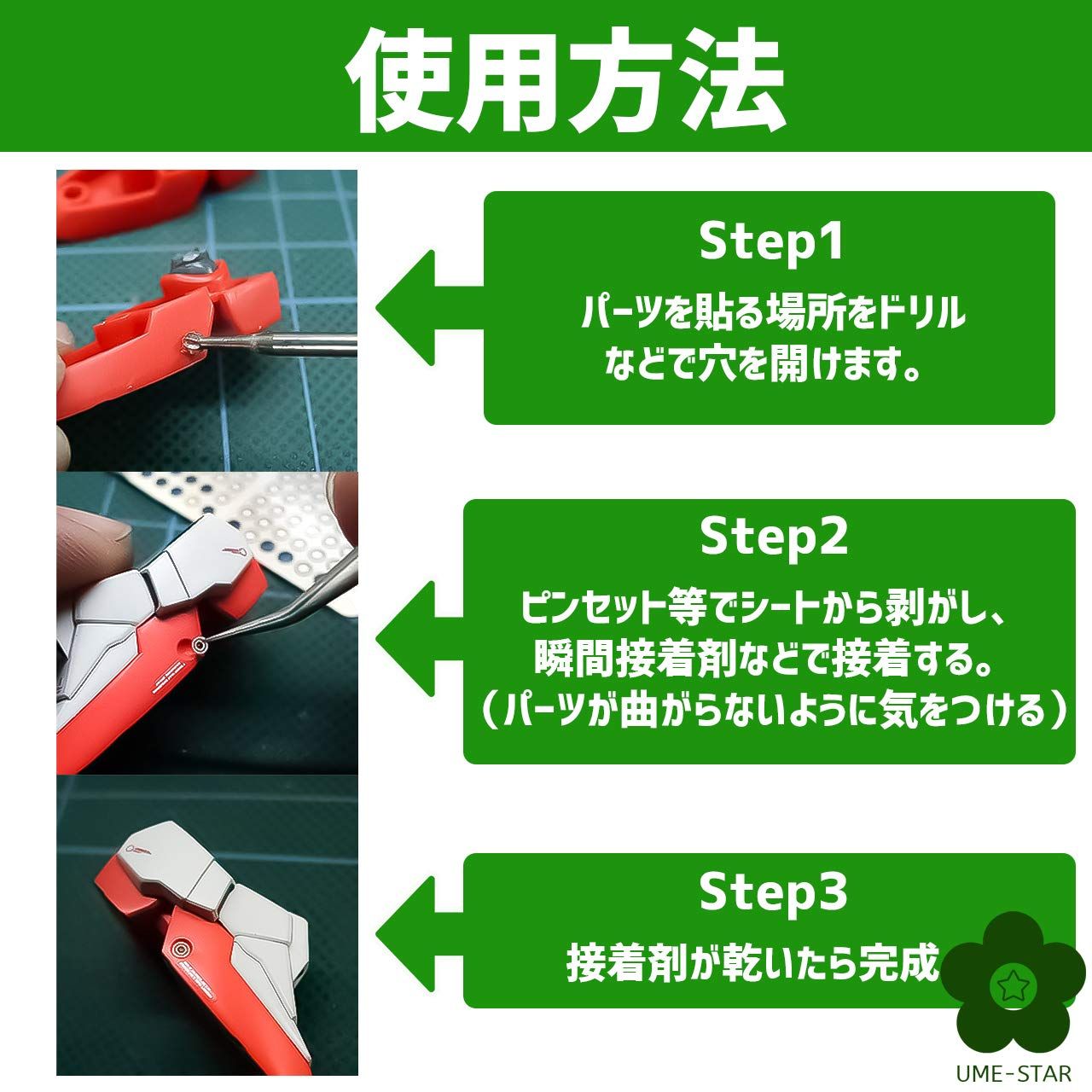 使用方法

Step1
パーツを貼る場所をドリルなどで穴を開けます。

Step2
ピンセット等でシートから剥がし、瞬間接着剤などで接着する。
（パーツが曲がらないように気をつける）

Step3
接着剤が乾いたら完成

UME-STAR